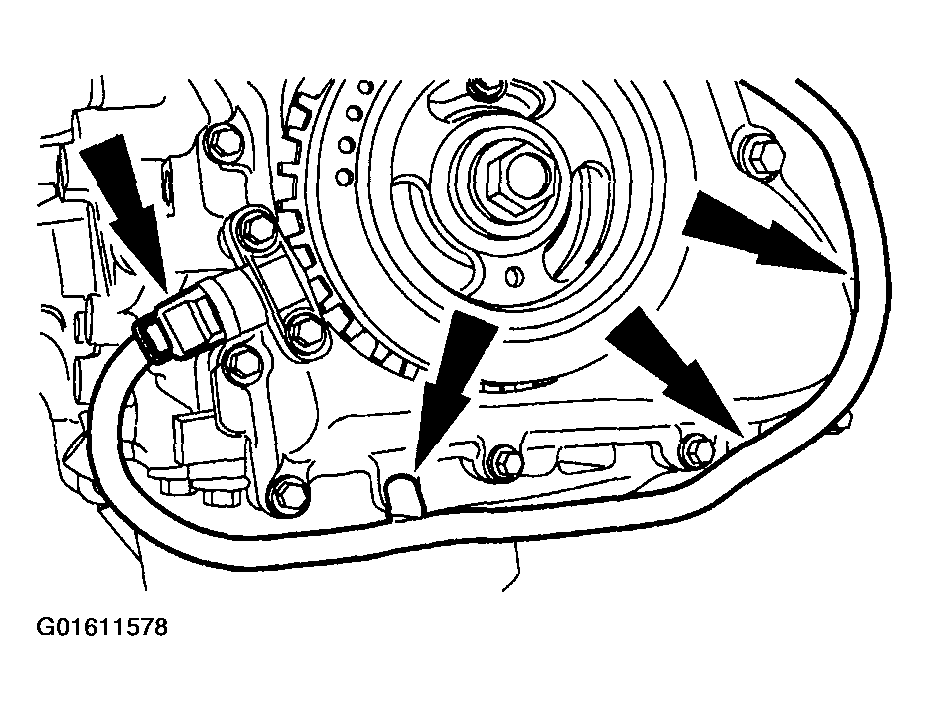 G01611578