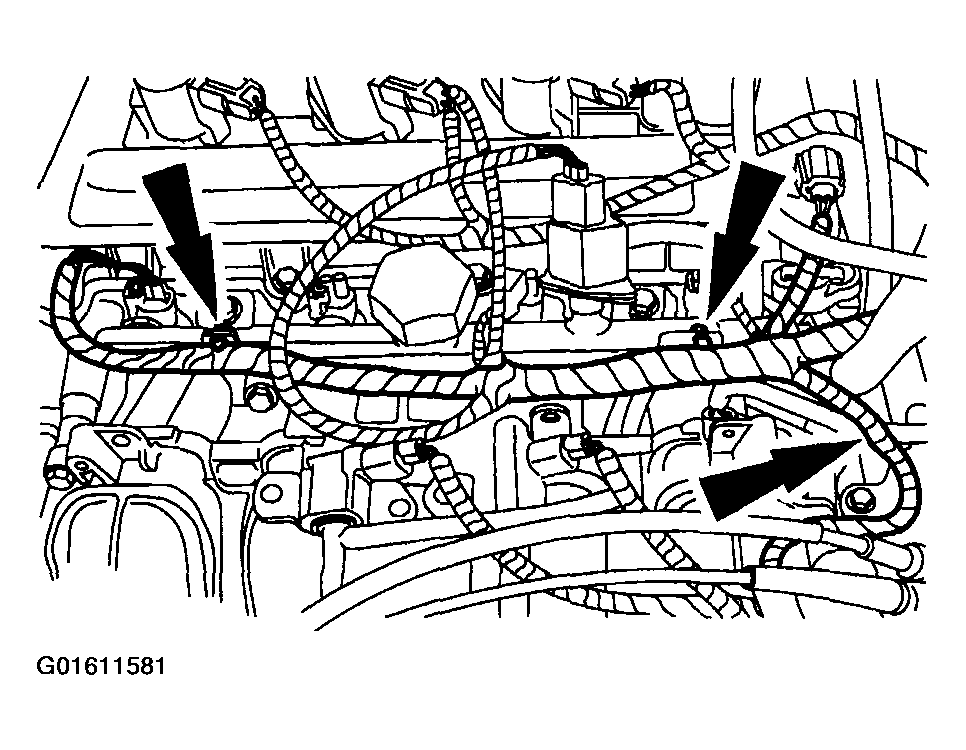 G01611581