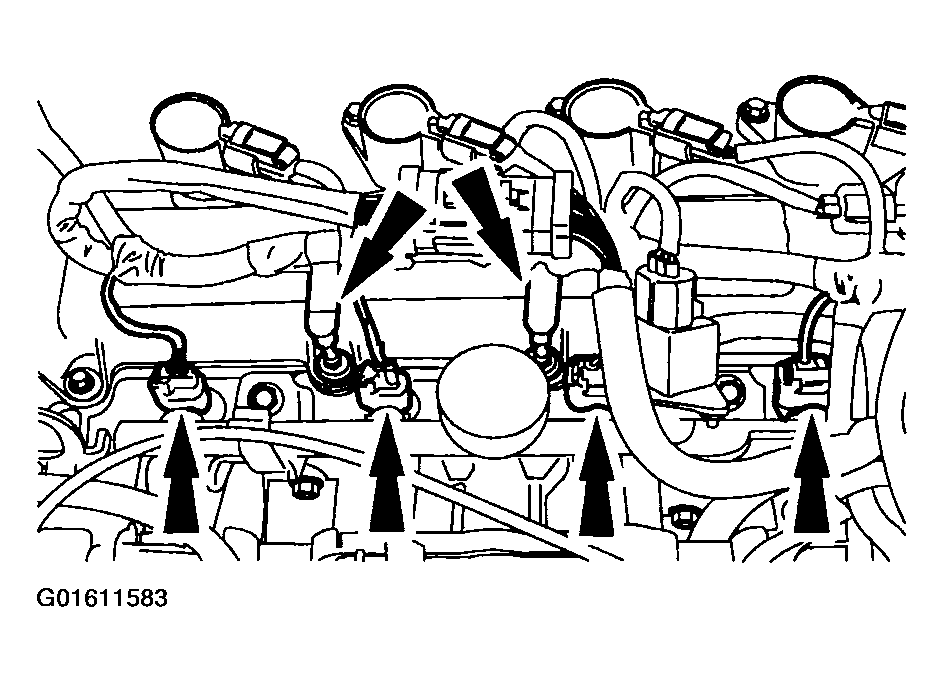 G01611583