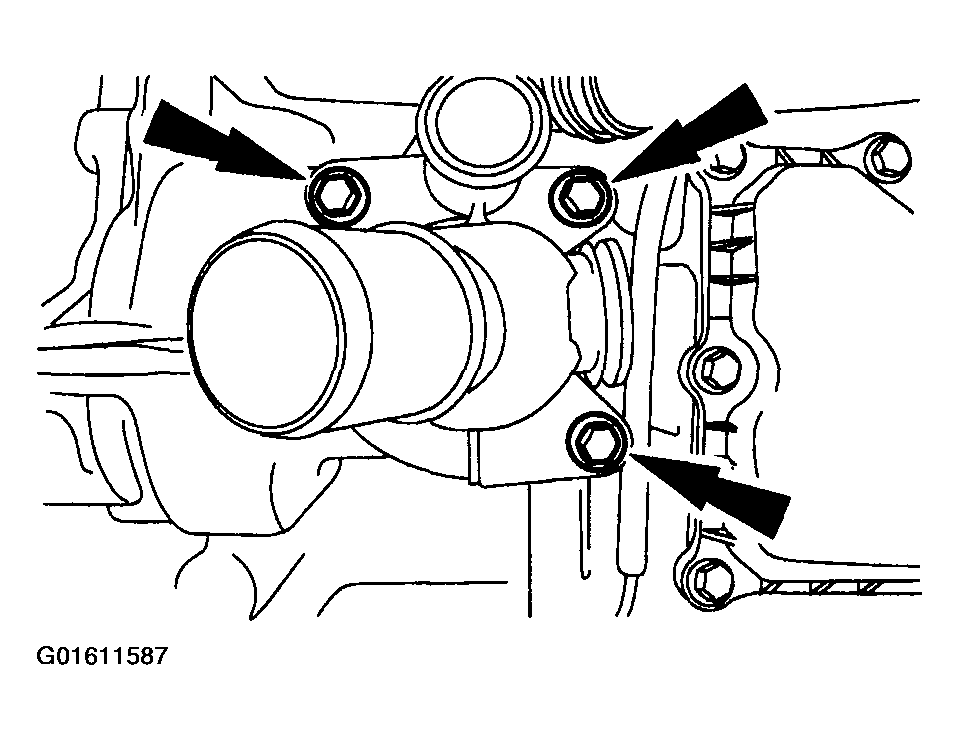 G01611587