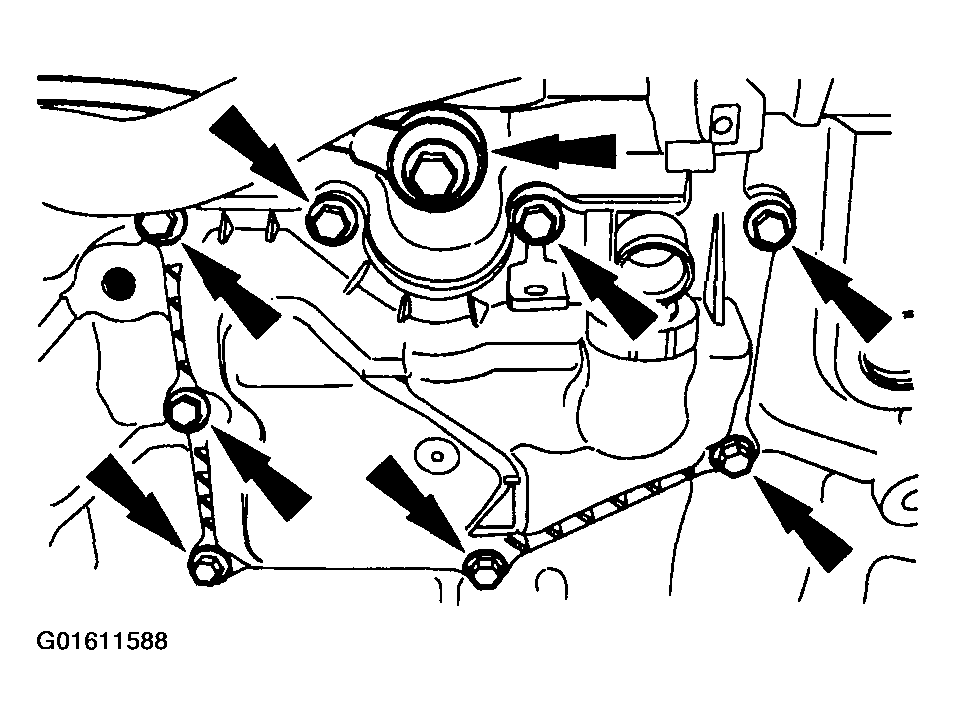 G01611588