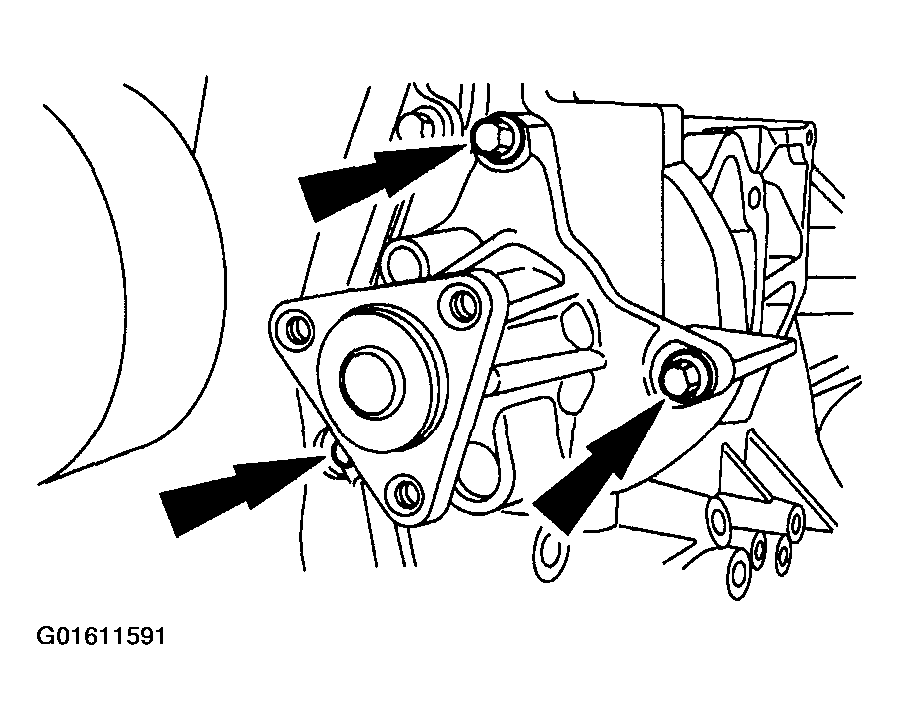 G01611591