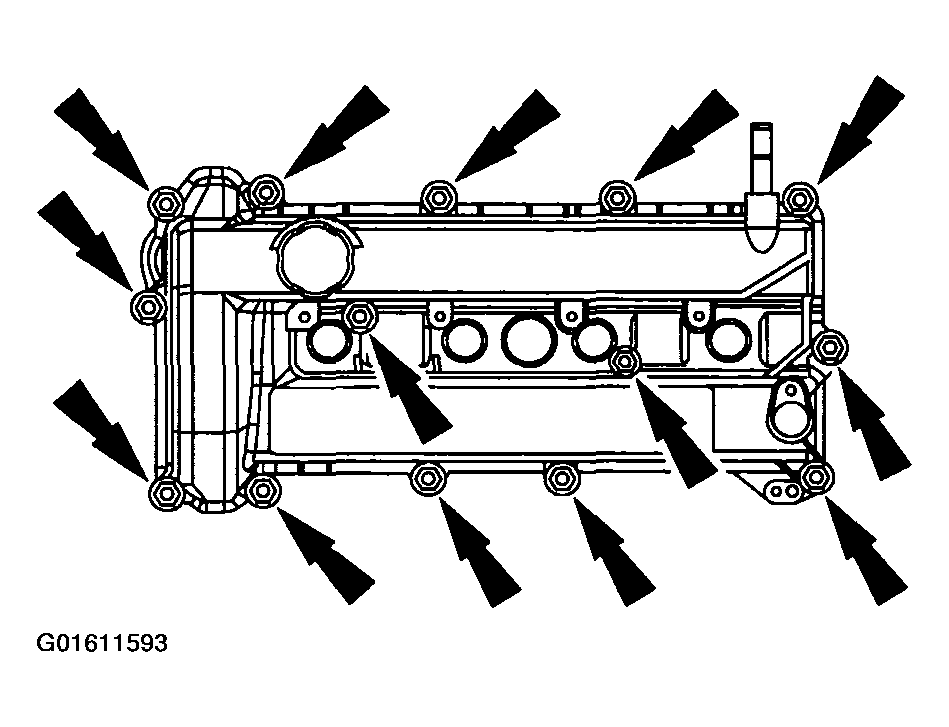 G01611593