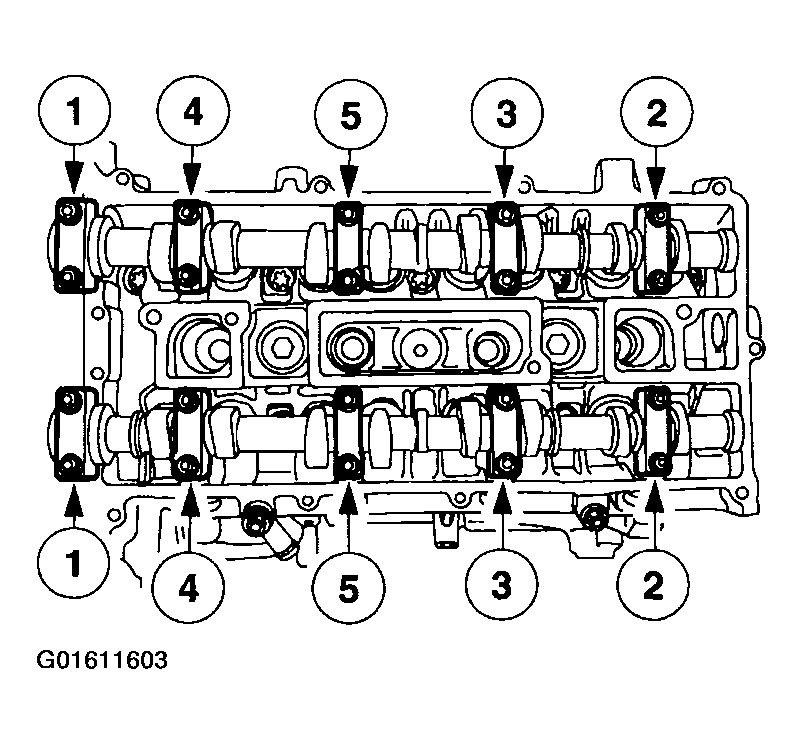 1 4 5 3 2

1 4 5 3 2

G01611603