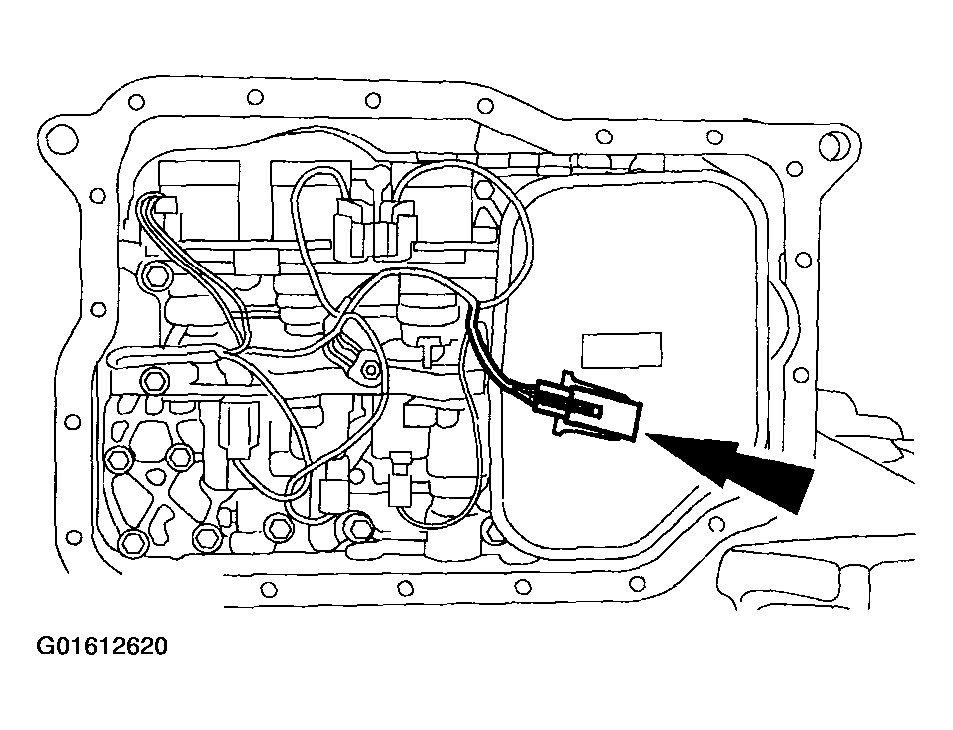 G01612620