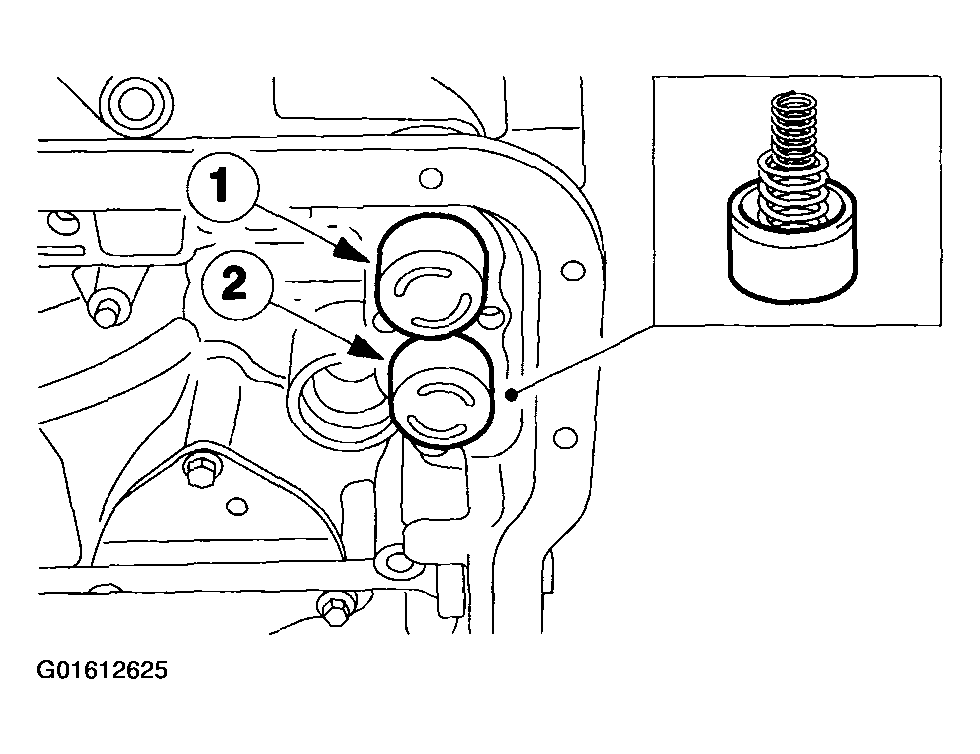 1
2
G01612625