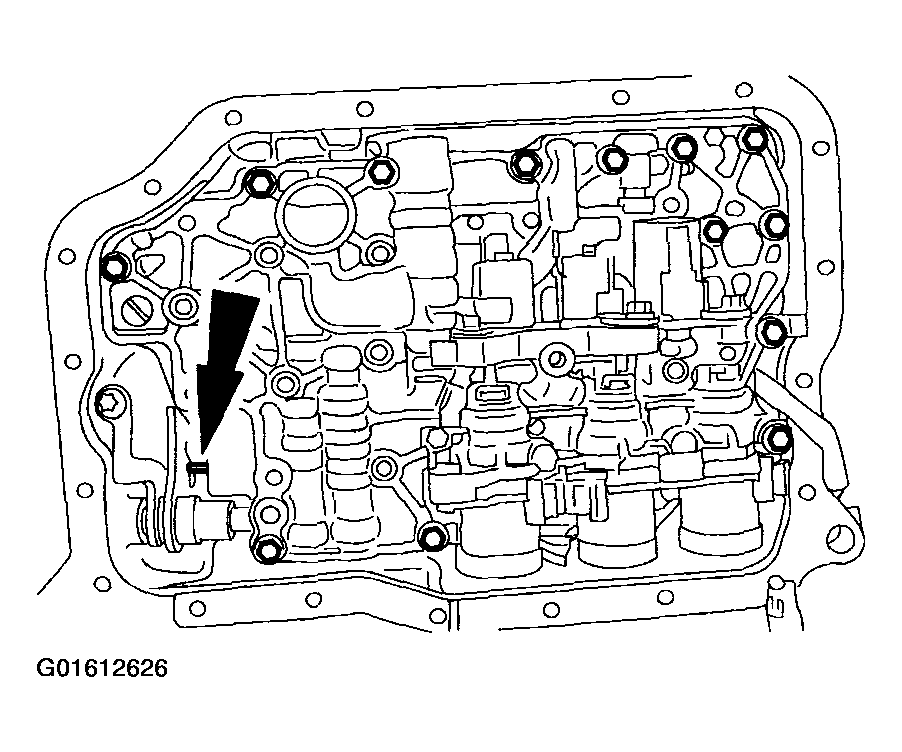 G01612626