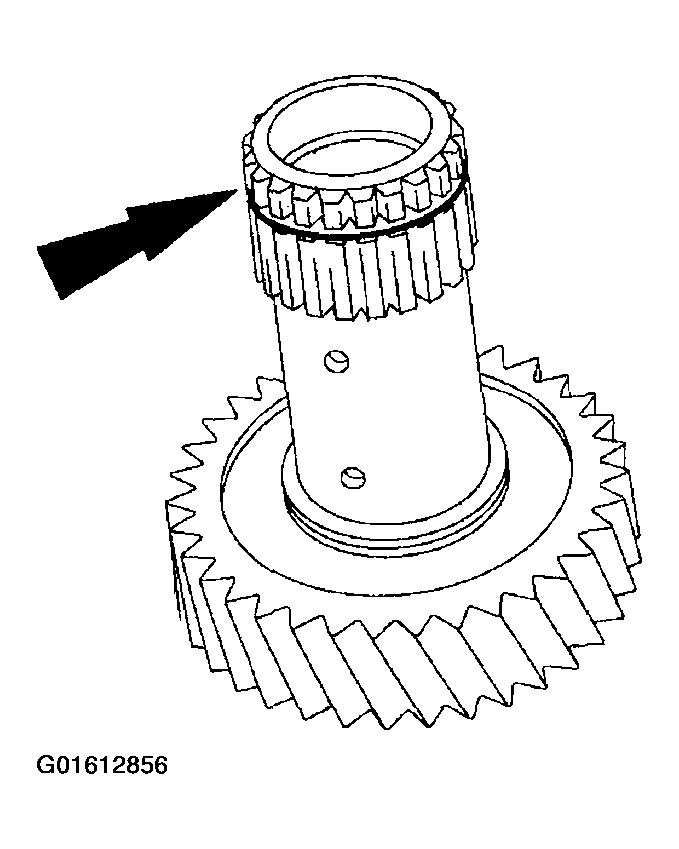 G01612856