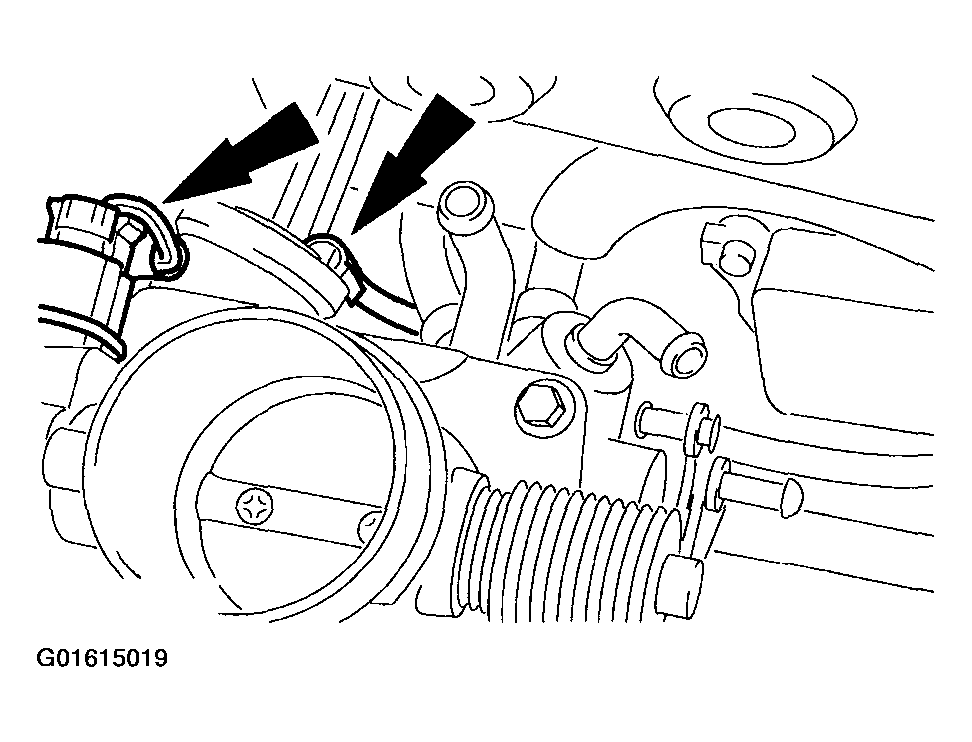 G01615019