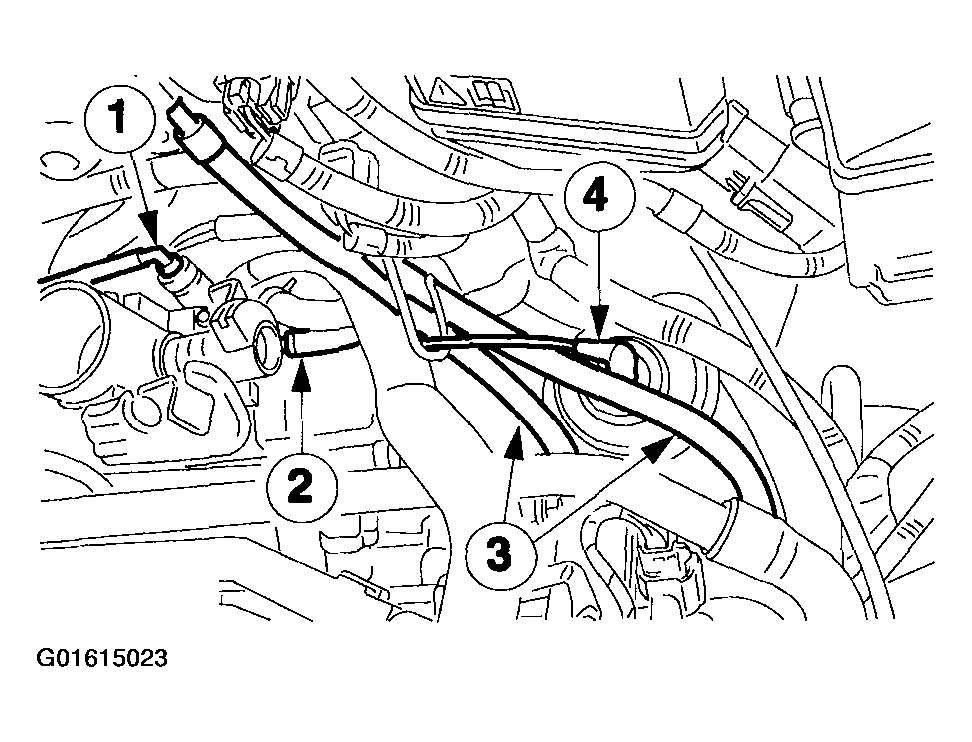 1
4
2
3
G01615023