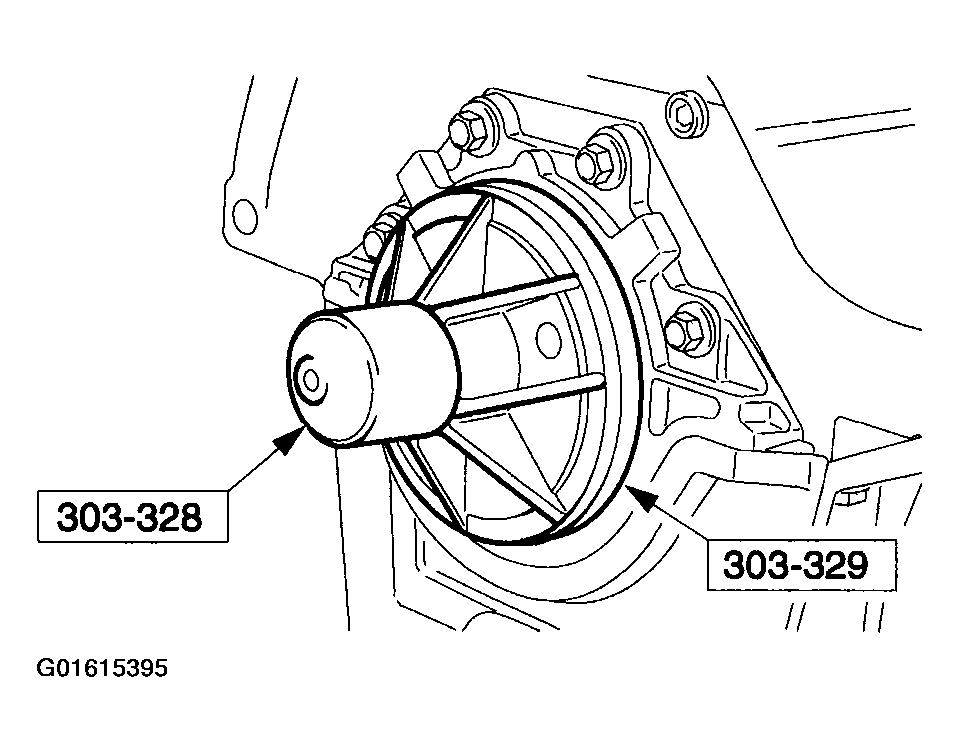 303-328

303-329

G01615395