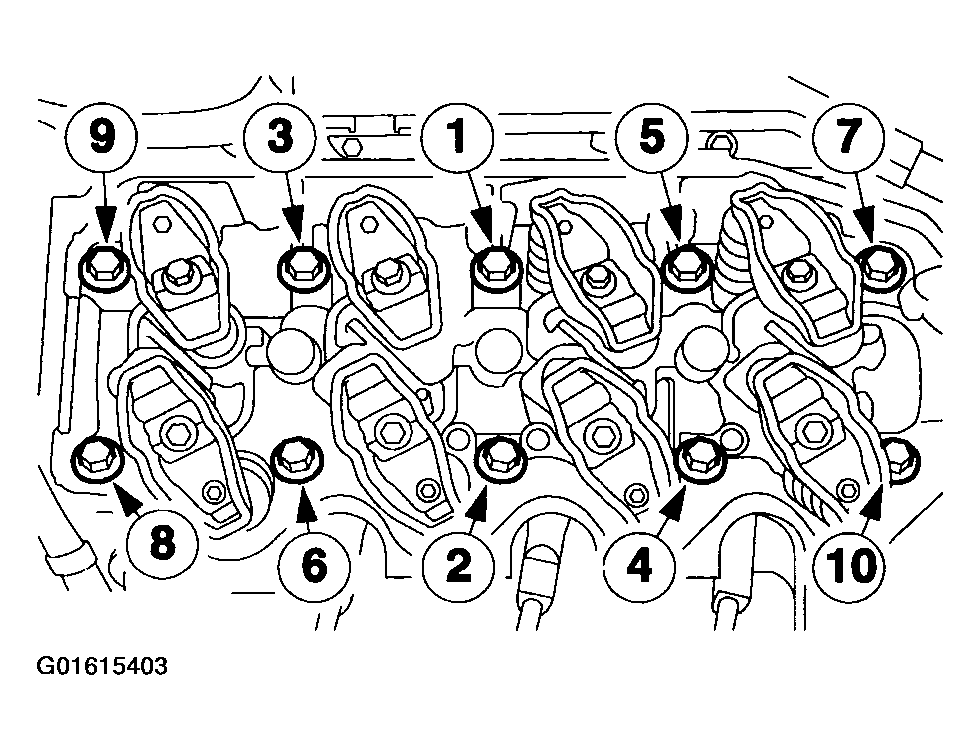 9
3
1
5
7
8
6
2
4
10

G01615403