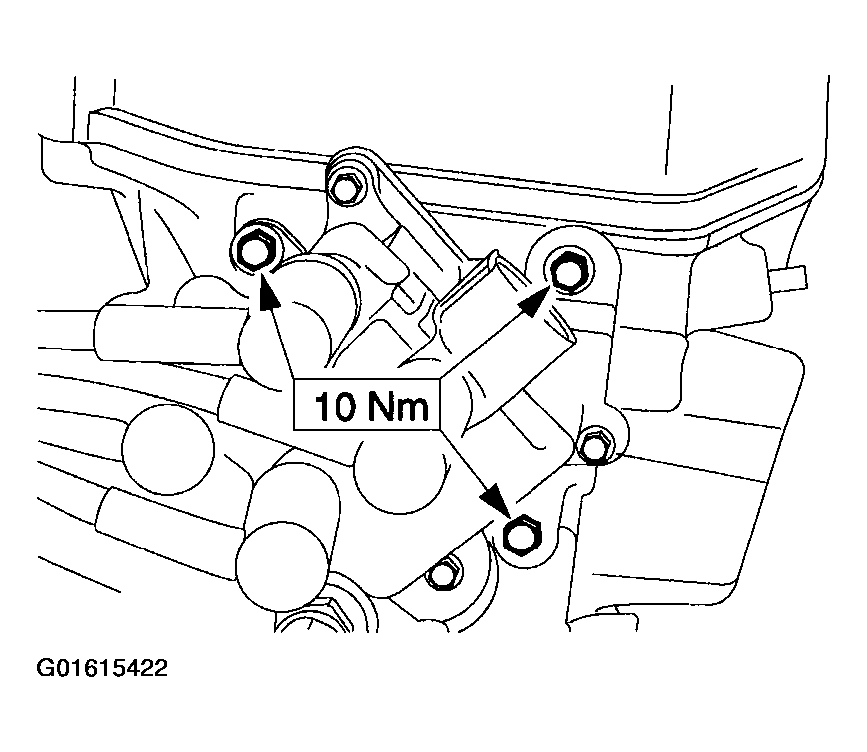 10 Nm

G01615422