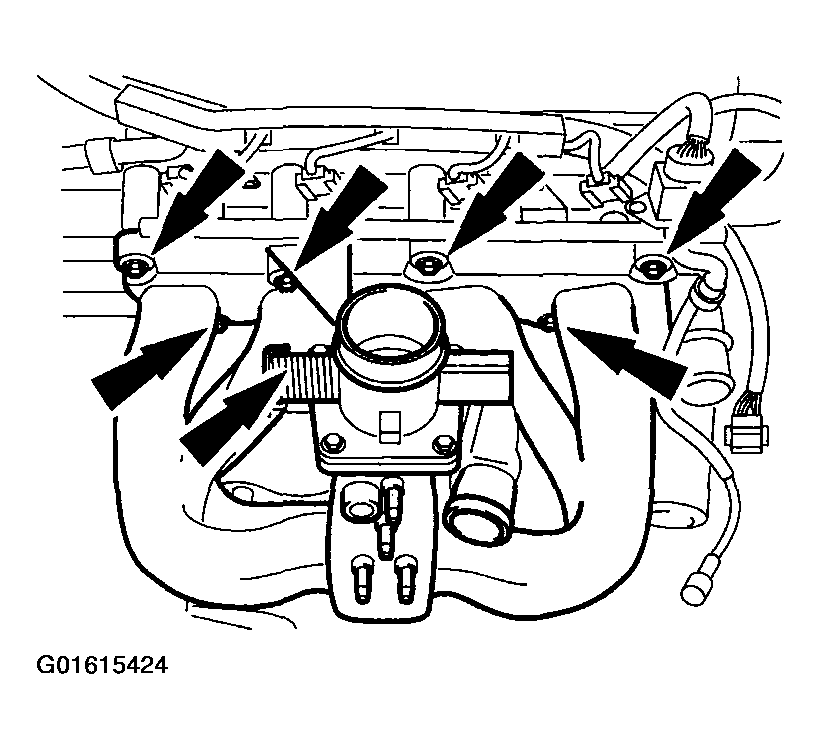 G01615424