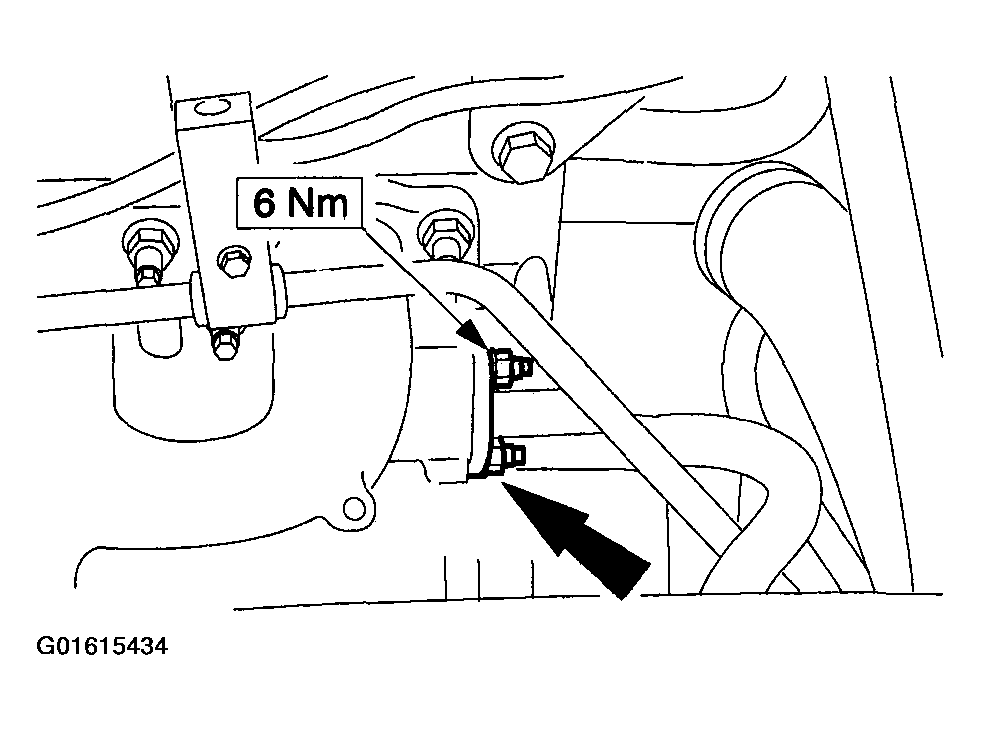 6 Nm

G01615434