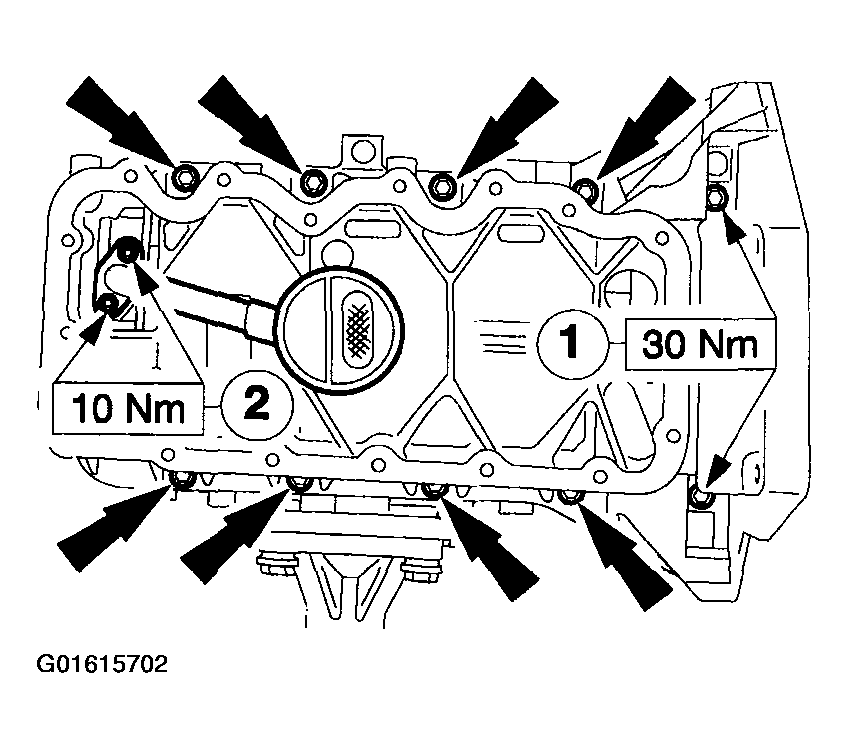 1
30 Nm
10 Nm
2
G01615702