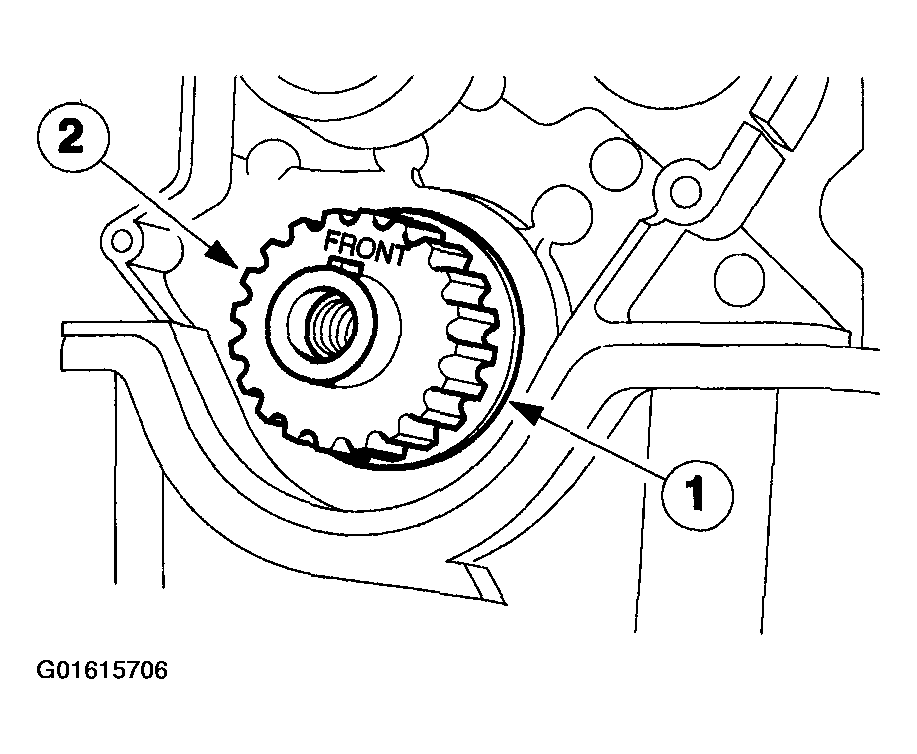 2

FRONT

1

G01615706