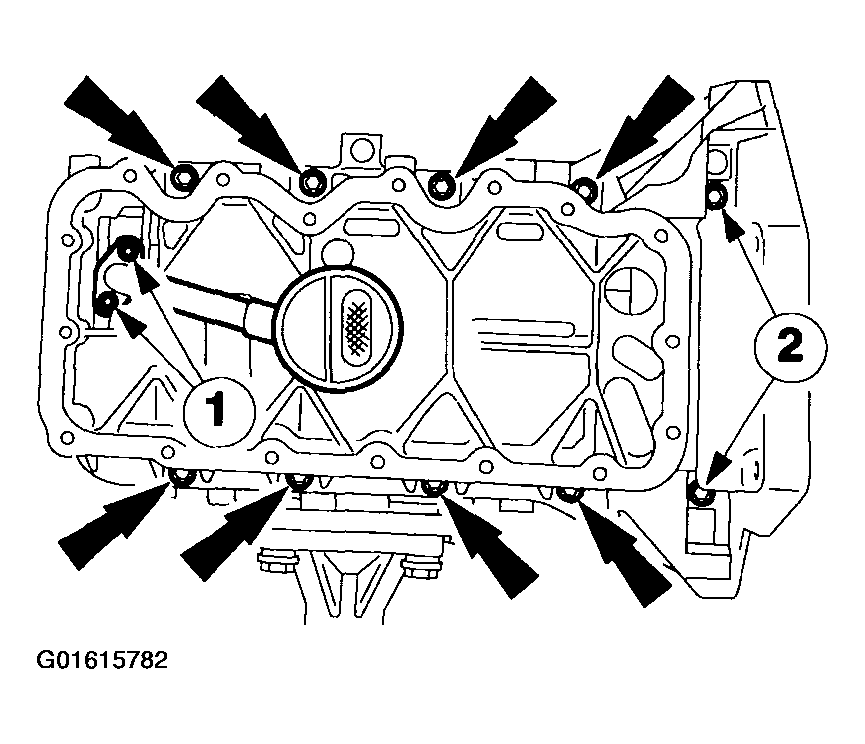 1

2

G01615782