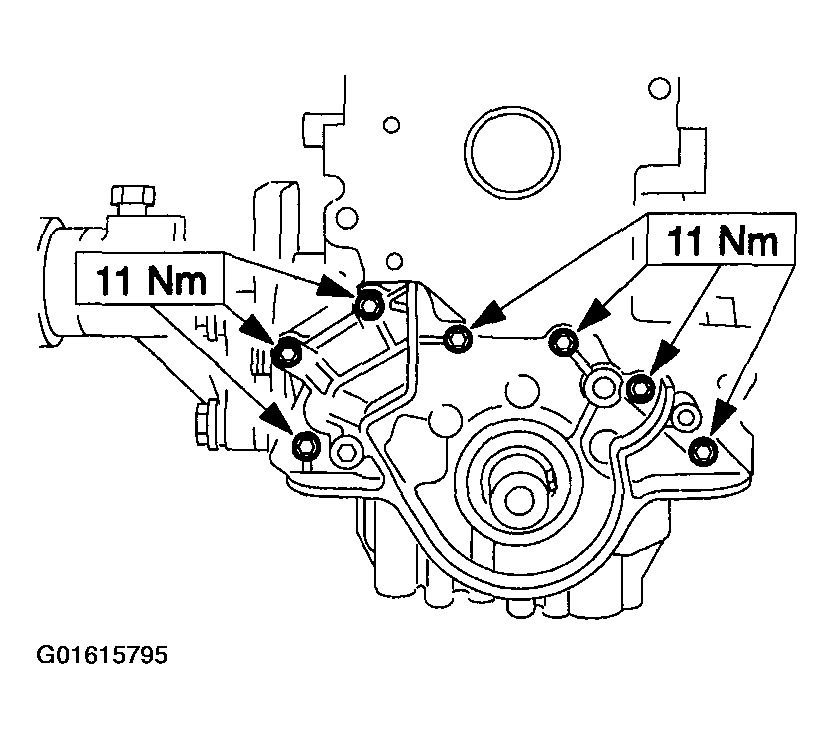 11 Nm

11 Nm

G01615795