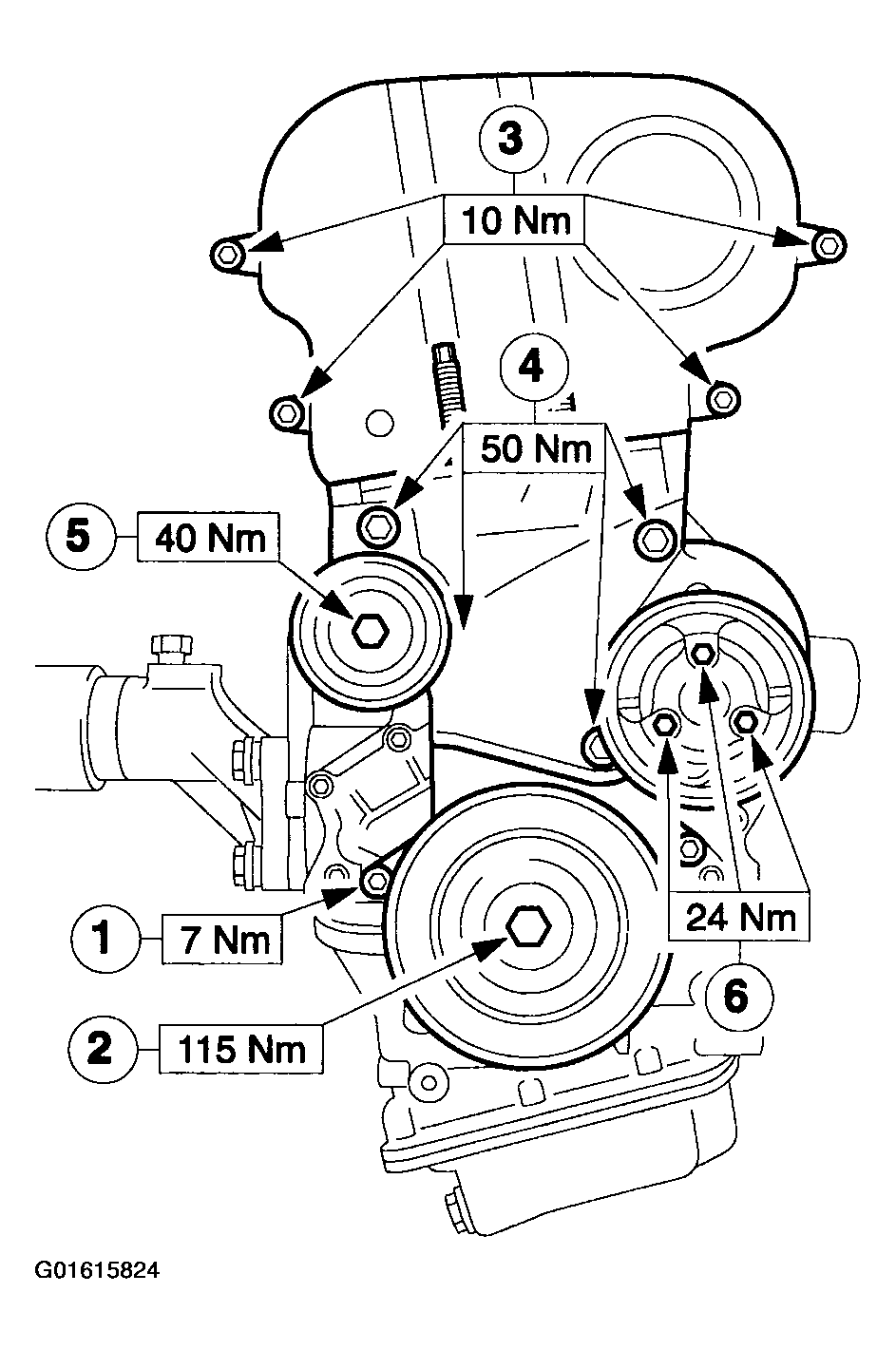 3
10 Nm
4
50 Nm
5
40 Nm
1
7 Nm
2
115 Nm
24 Nm
6
G01615824