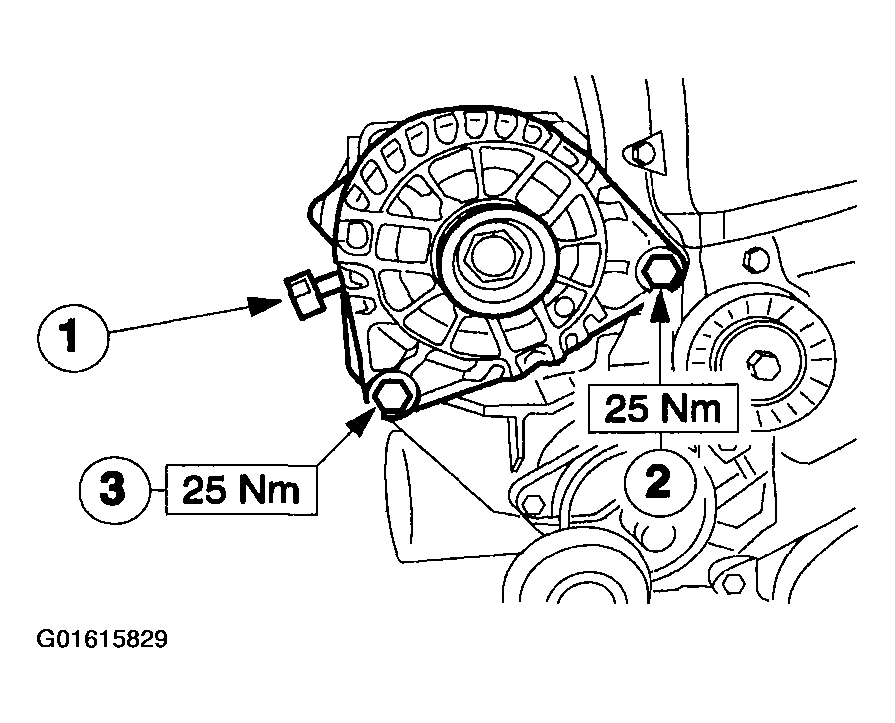 1

25 Nm

2

3

25 Nm

G01615829