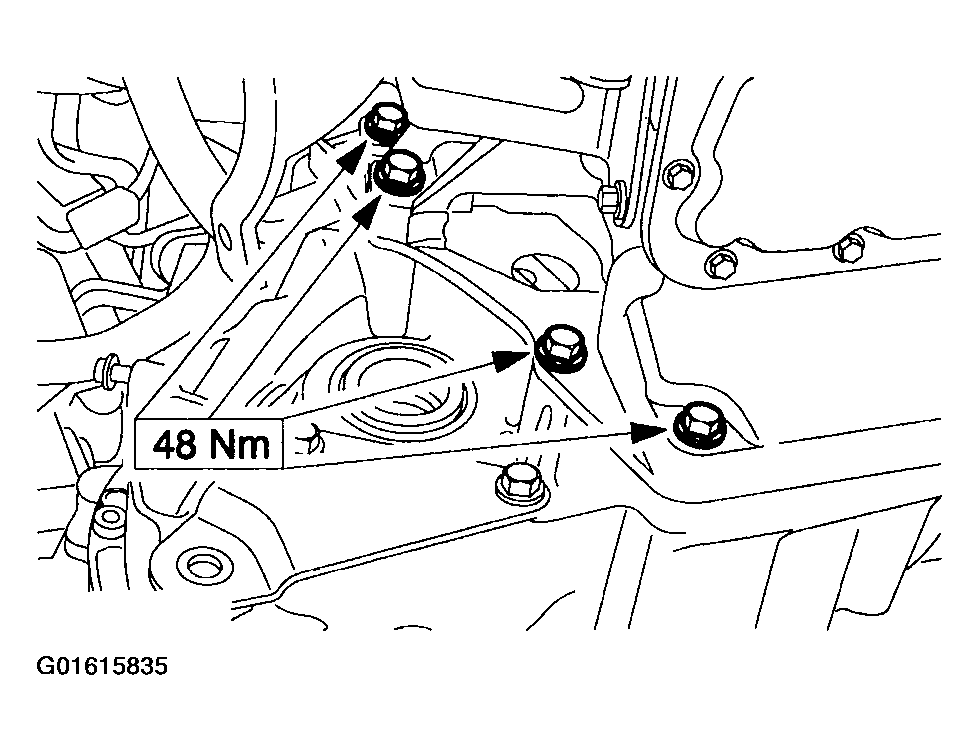 48 Nm

G01615835