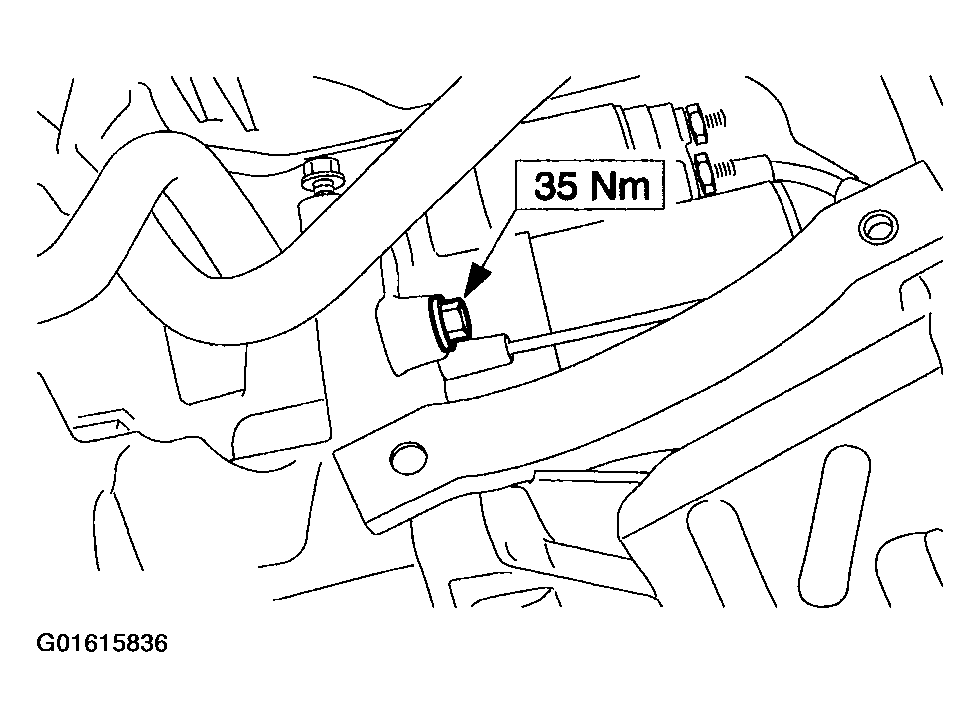 35 Nm

G01615836