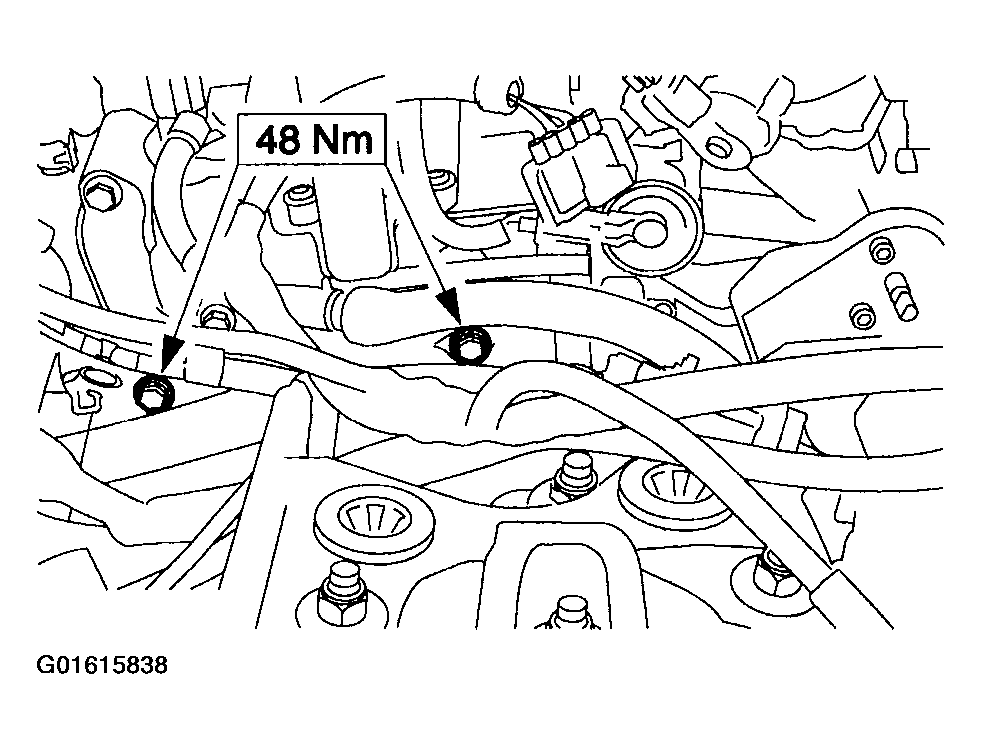 48 Nm

G01615838