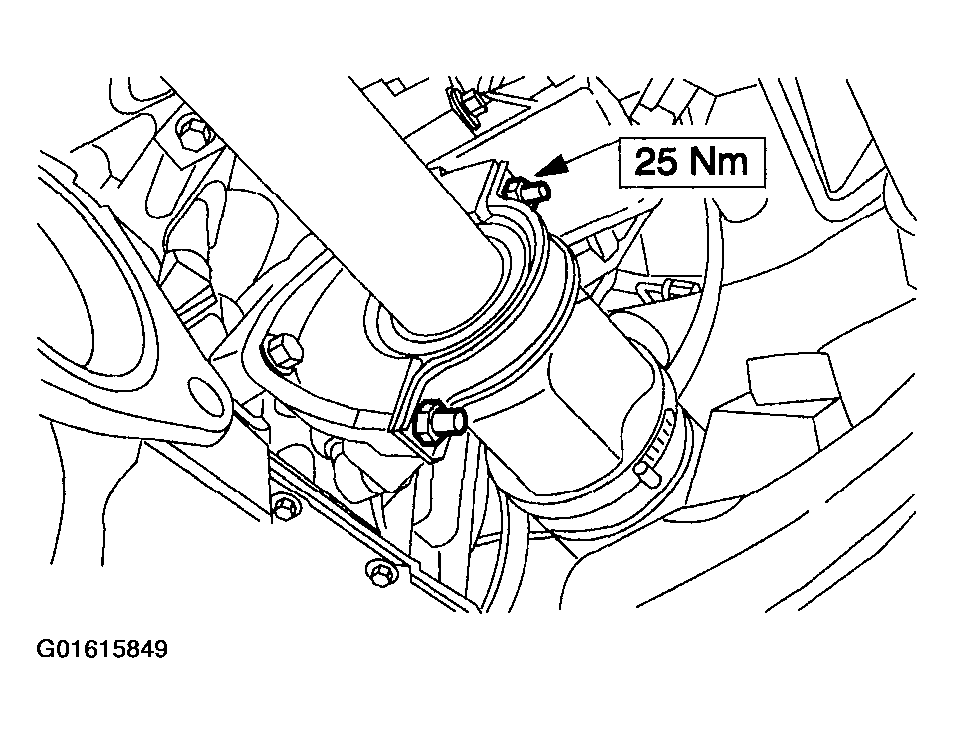 25 Nm

G01615849