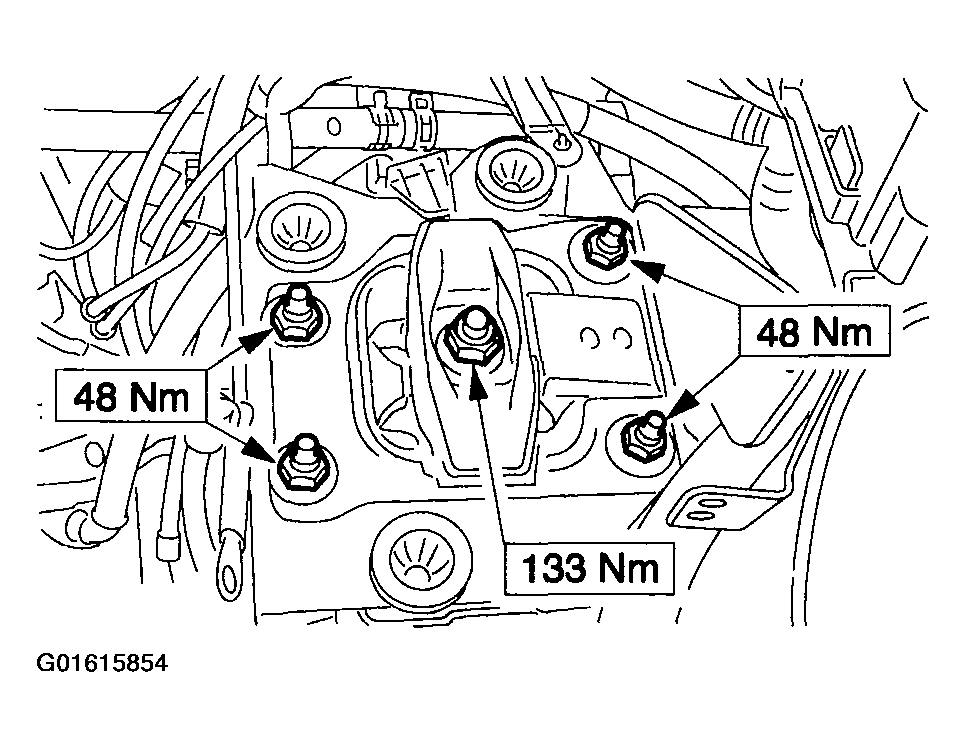 48 Nm

48 Nm

133 Nm

G01615854