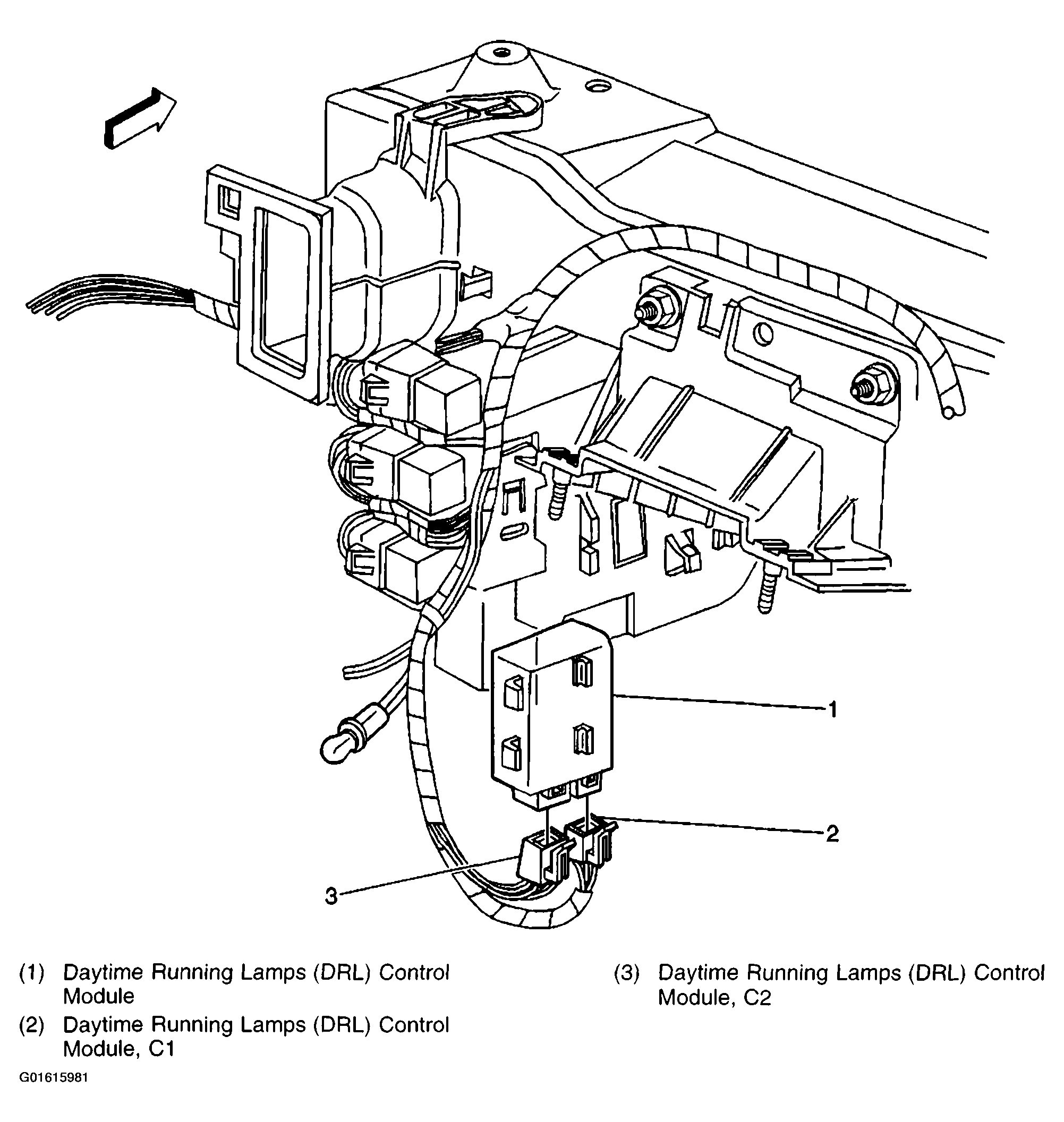 1

2

3

(1) Daytime Running Lamps (DRL) Control Module

(2) Daytime Running Lamps (DRL) Control Module, C1

(3) Daytime Running Lamps (DRL) Control Module, C2

G01615981