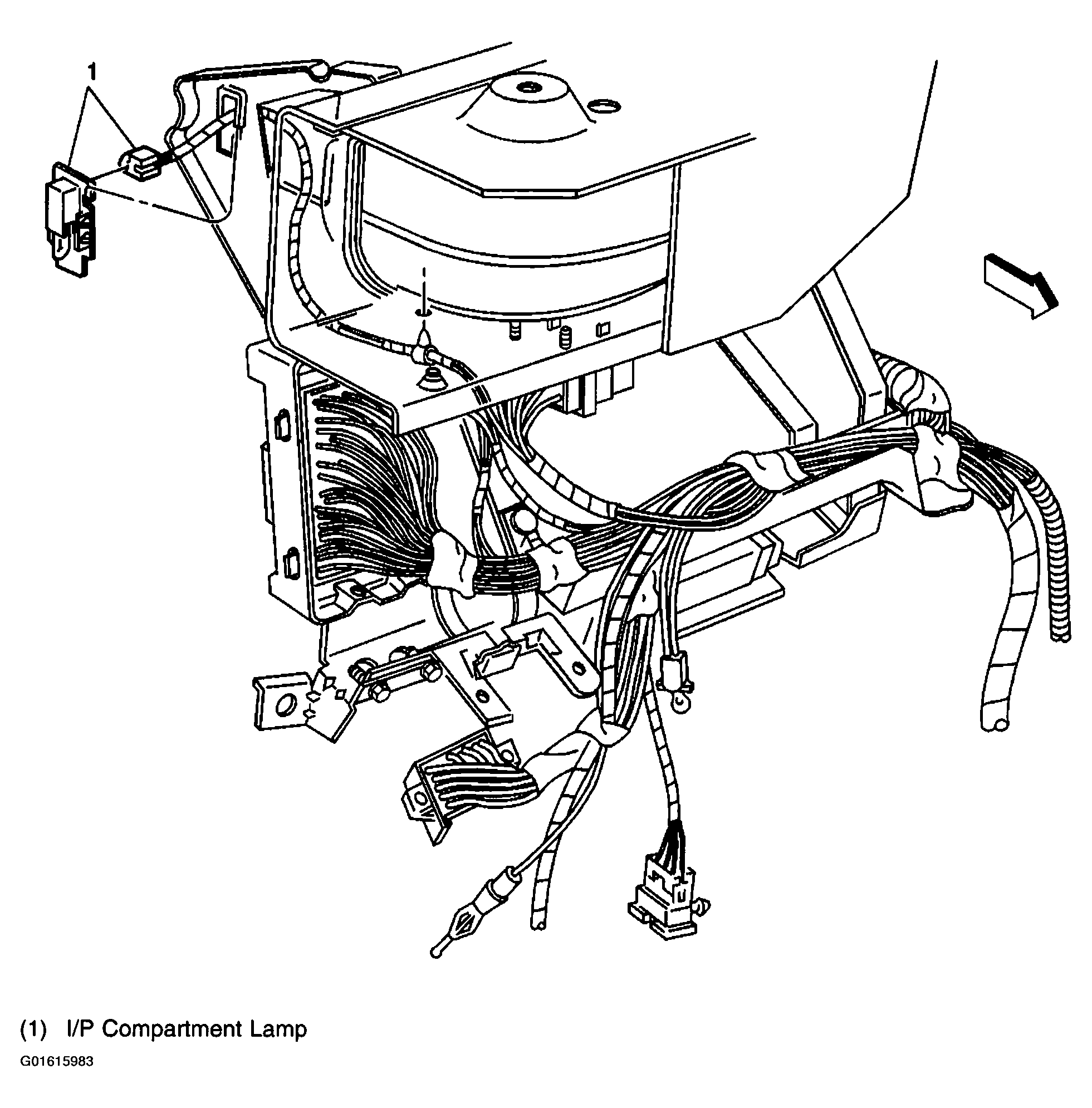 1

(1) I/P Compartment Lamp

G01615983