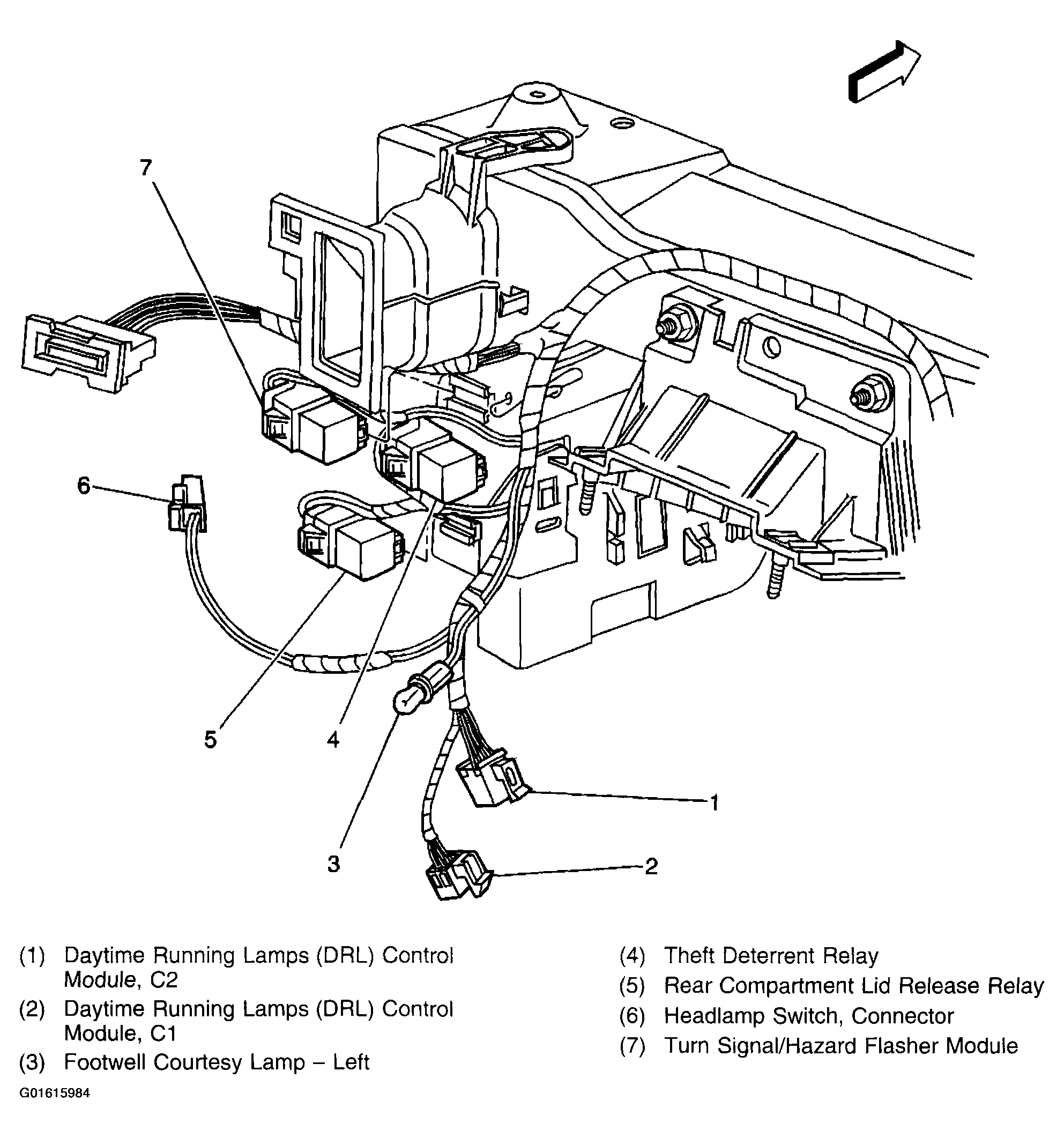 7

6

5

4

3

1

2

(1) Daytime Running Lamps (DRL) Control Module, C2
(2) Daytime Running Lamps (DRL) Control Module, C1
(3) Footwell Courtesy Lamp – Left

(4) Theft Deterrent Relay
(5) Rear Compartment Lid Release Relay
(6) Headlamp Switch, Connector
(7) Turn Signal/Hazard Flasher Module

G01615984