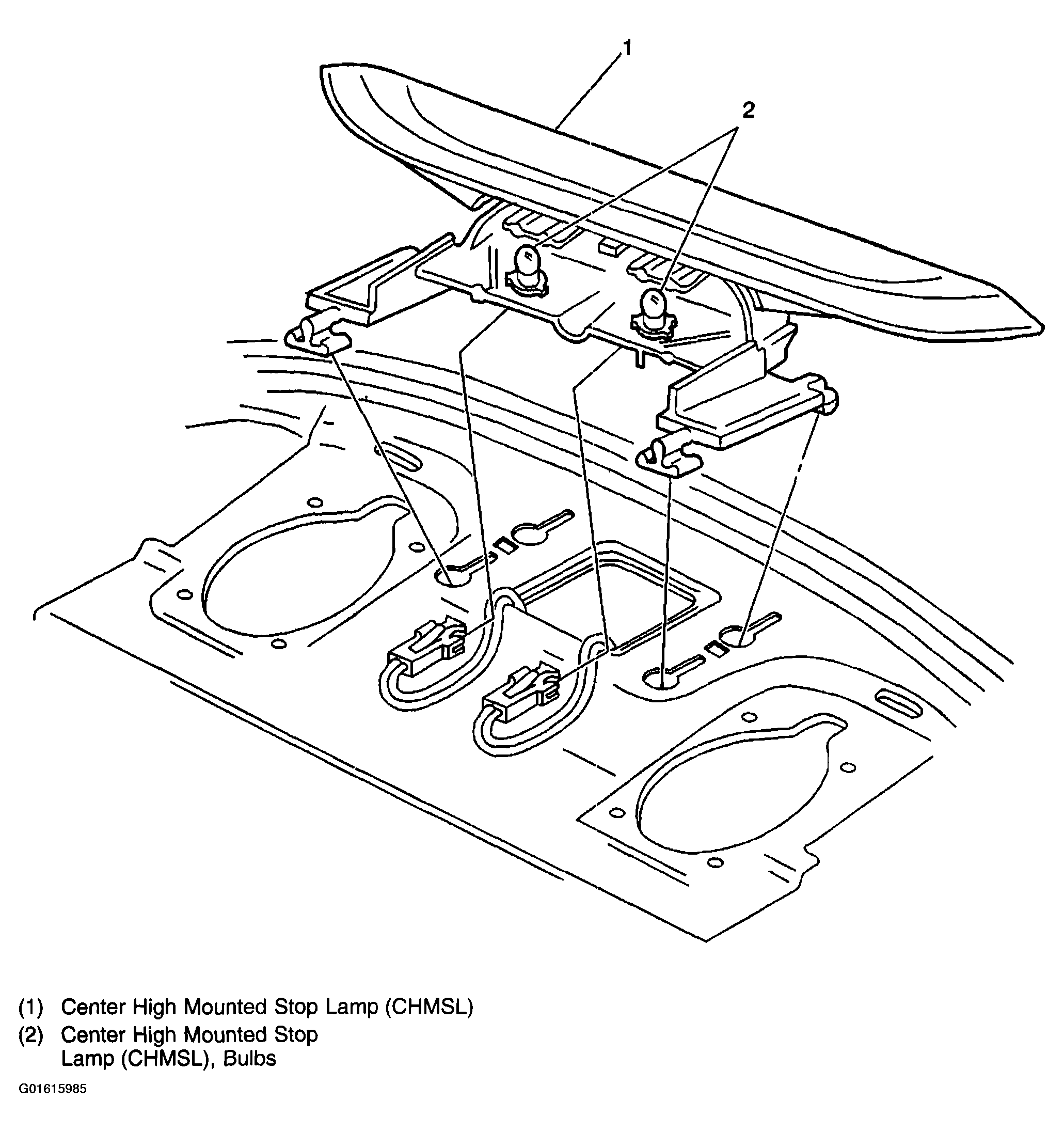 1

2

(1) Center High Mounted Stop Lamp (CHMSL)

(2) Center High Mounted Stop Lamp (CHMSL), Bulbs

G01615985