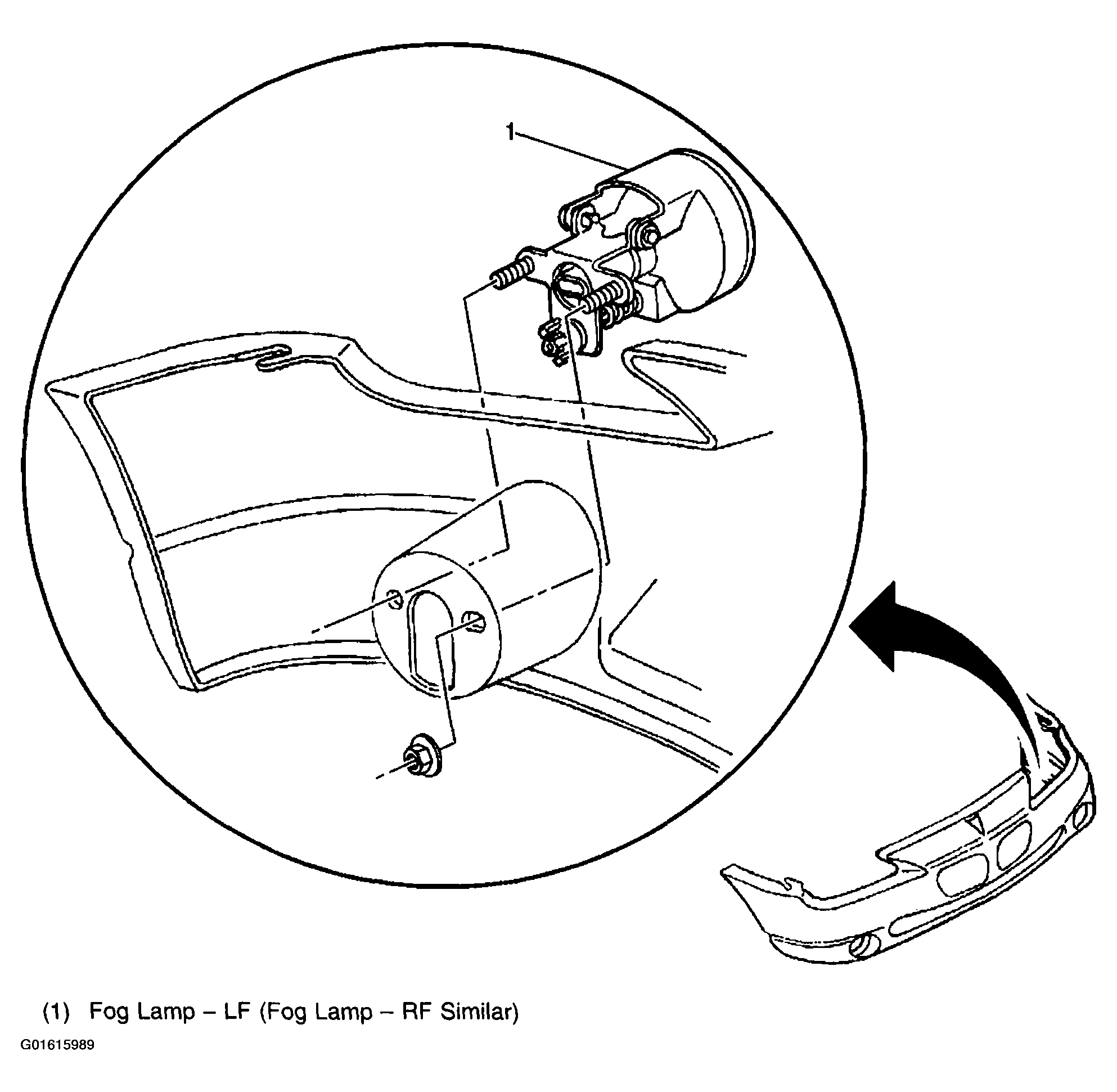 1

(1) Fog Lamp – LF (Fog Lamp – RF Similar)

G01615989