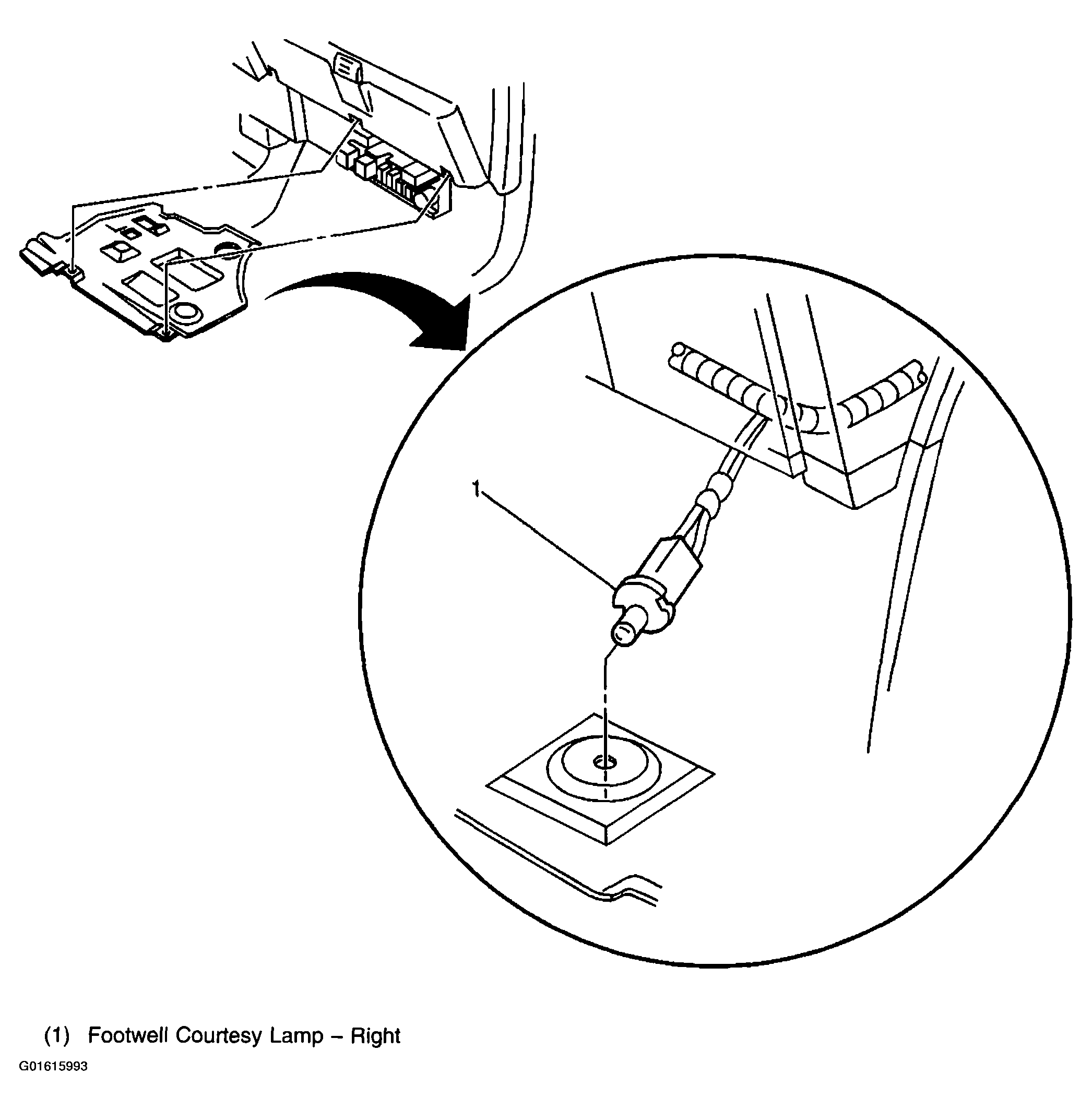 1

(1) Footwell Courtesy Lamp – Right

G01615993