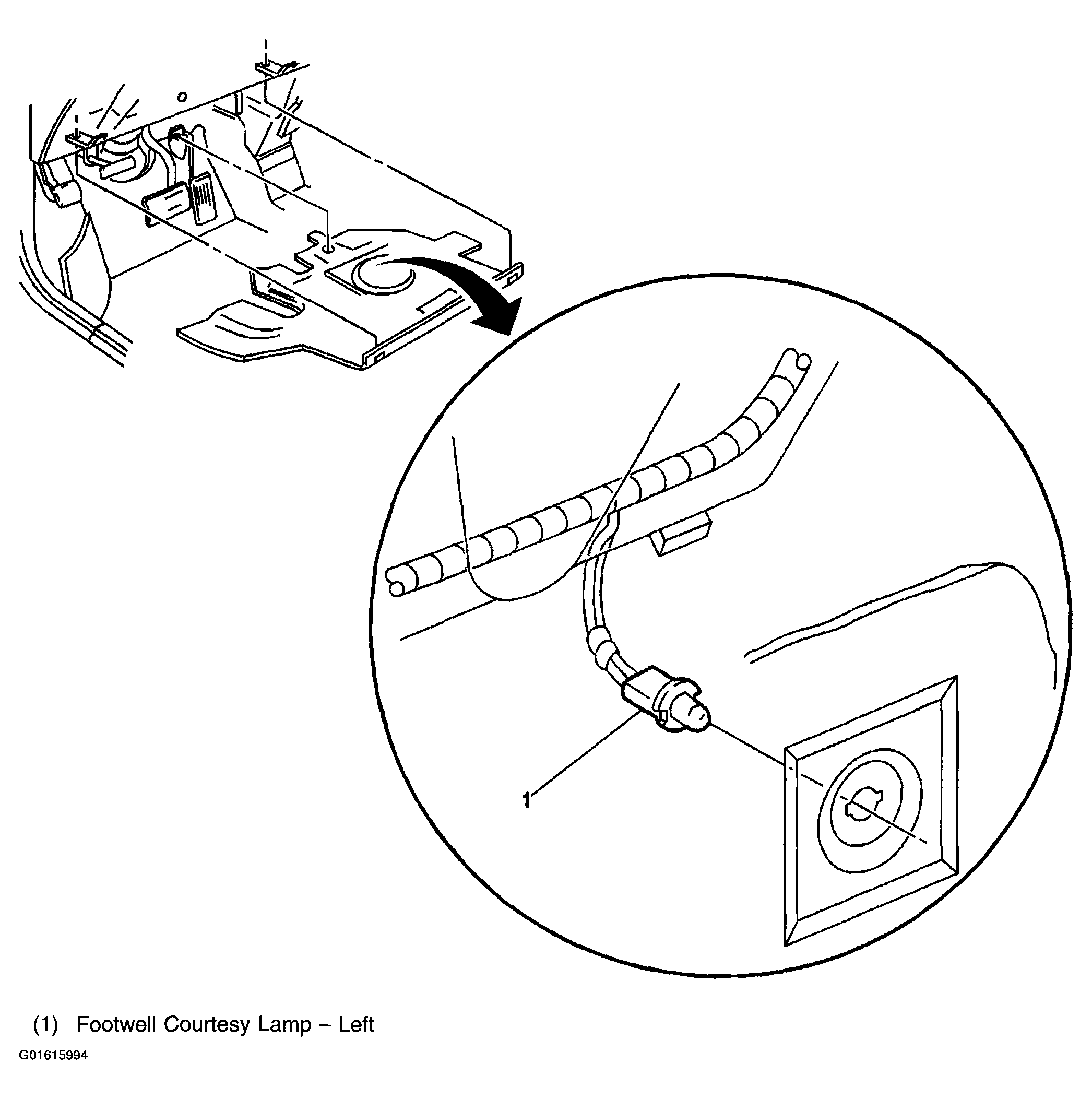 1

(1) Footwell Courtesy Lamp – Left

G01615994