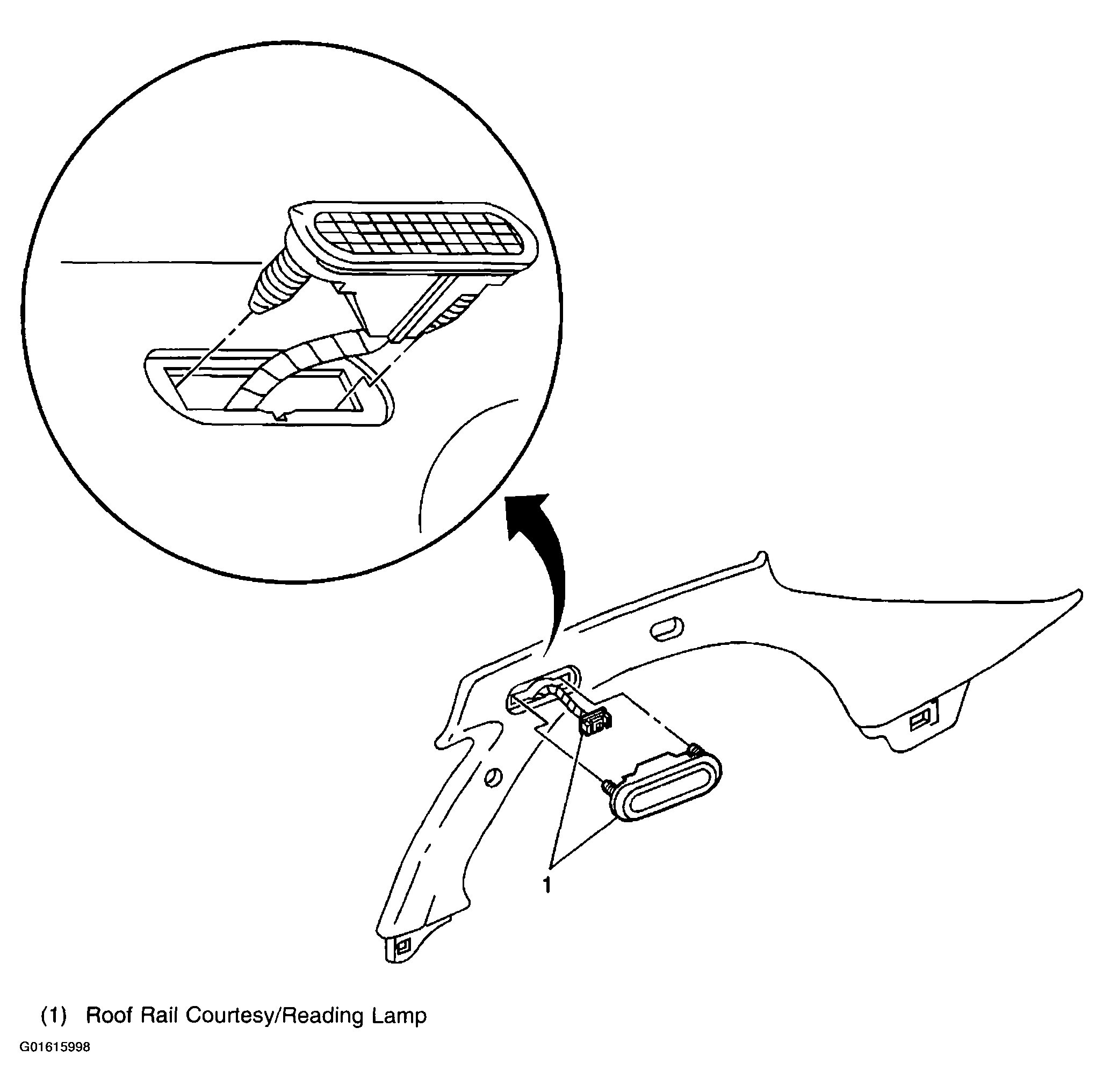 1

(1) Roof Rail Courtesy/Reading Lamp

G01615998