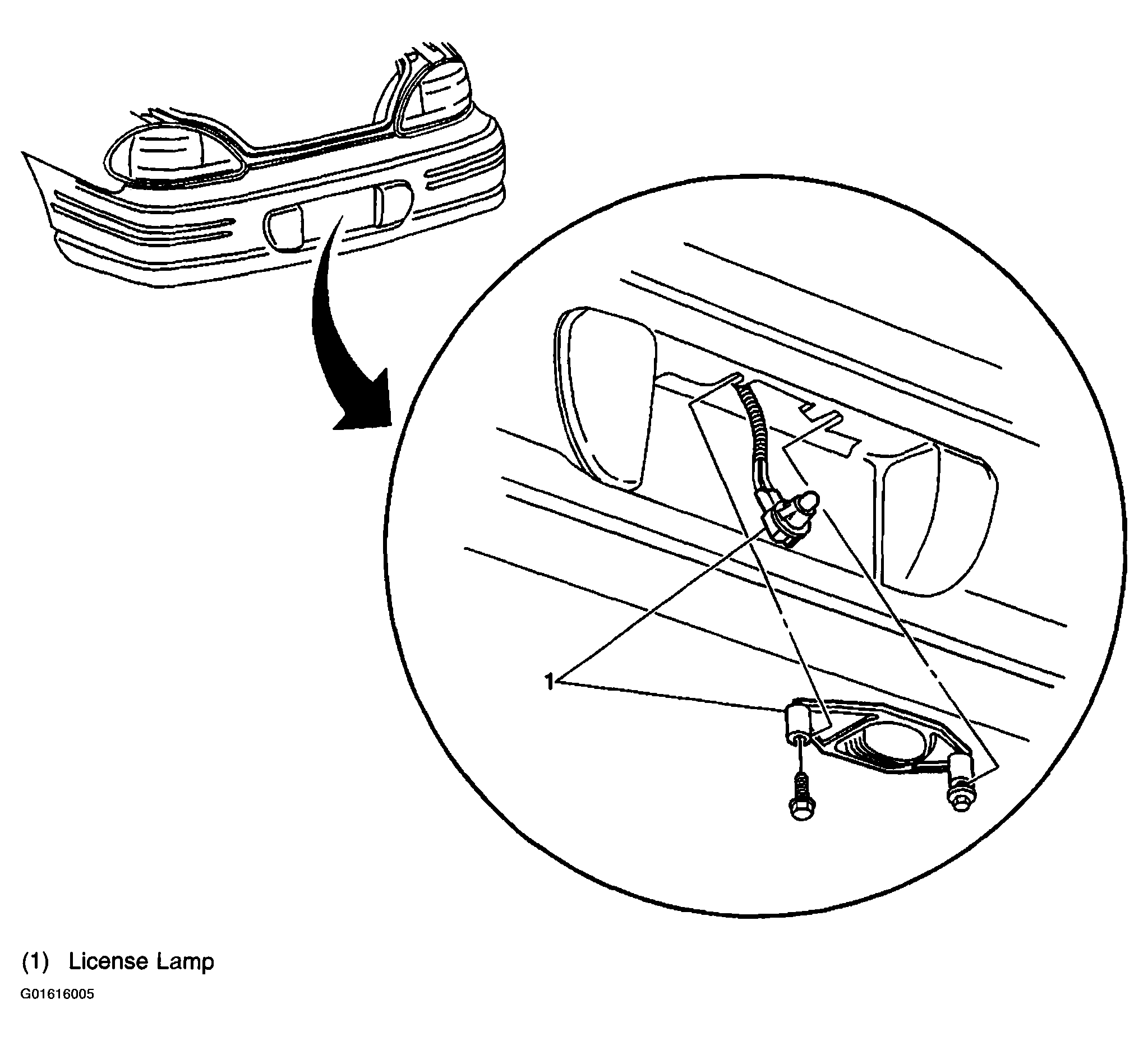 1

(1) License Lamp

G01616005