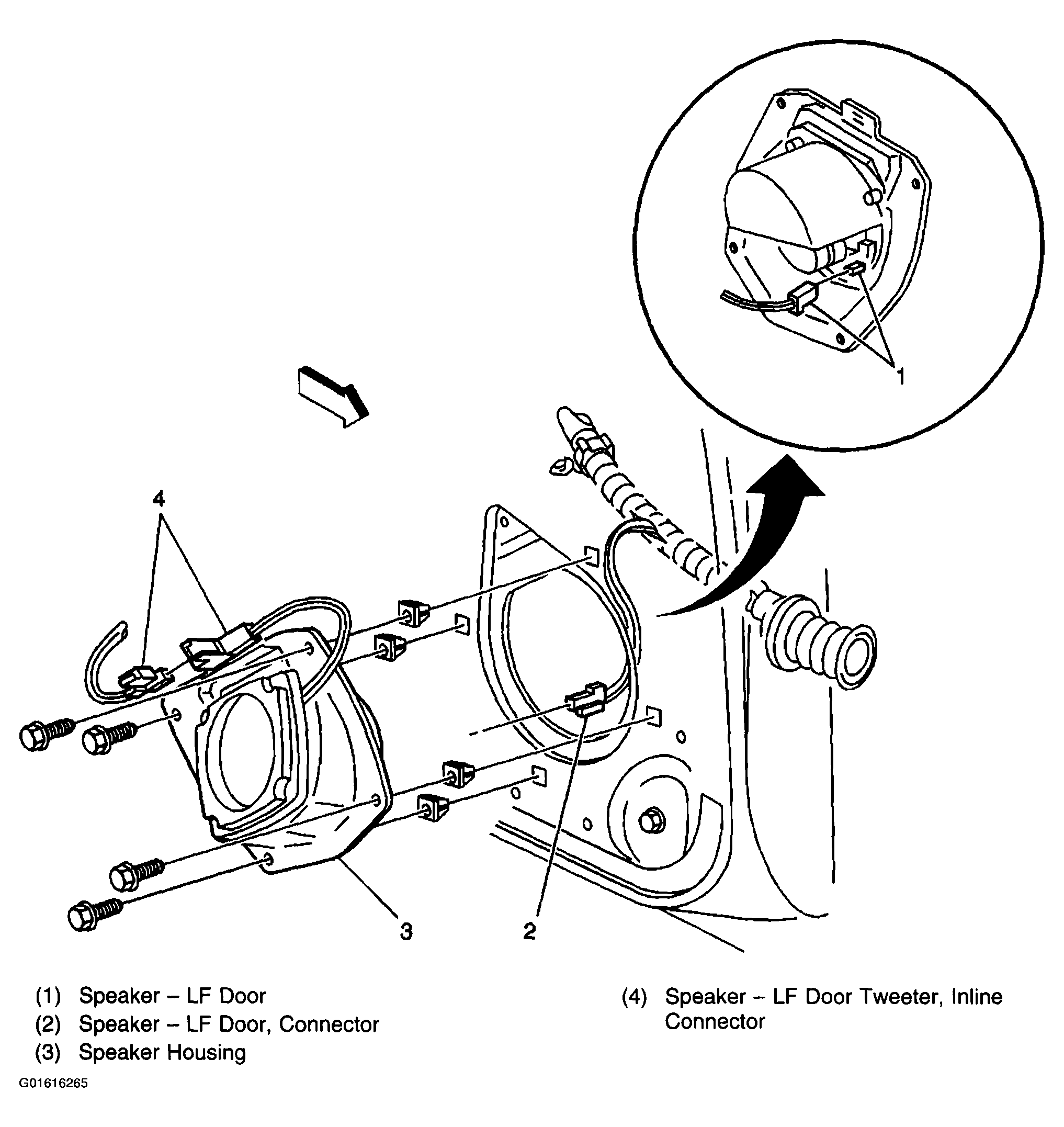 1

4

3

2

(1) Speaker – LF Door
(2) Speaker – LF Door, Connector
(3) Speaker Housing

(4) Speaker – LF Door Tweeter, Inline Connector

G01616265