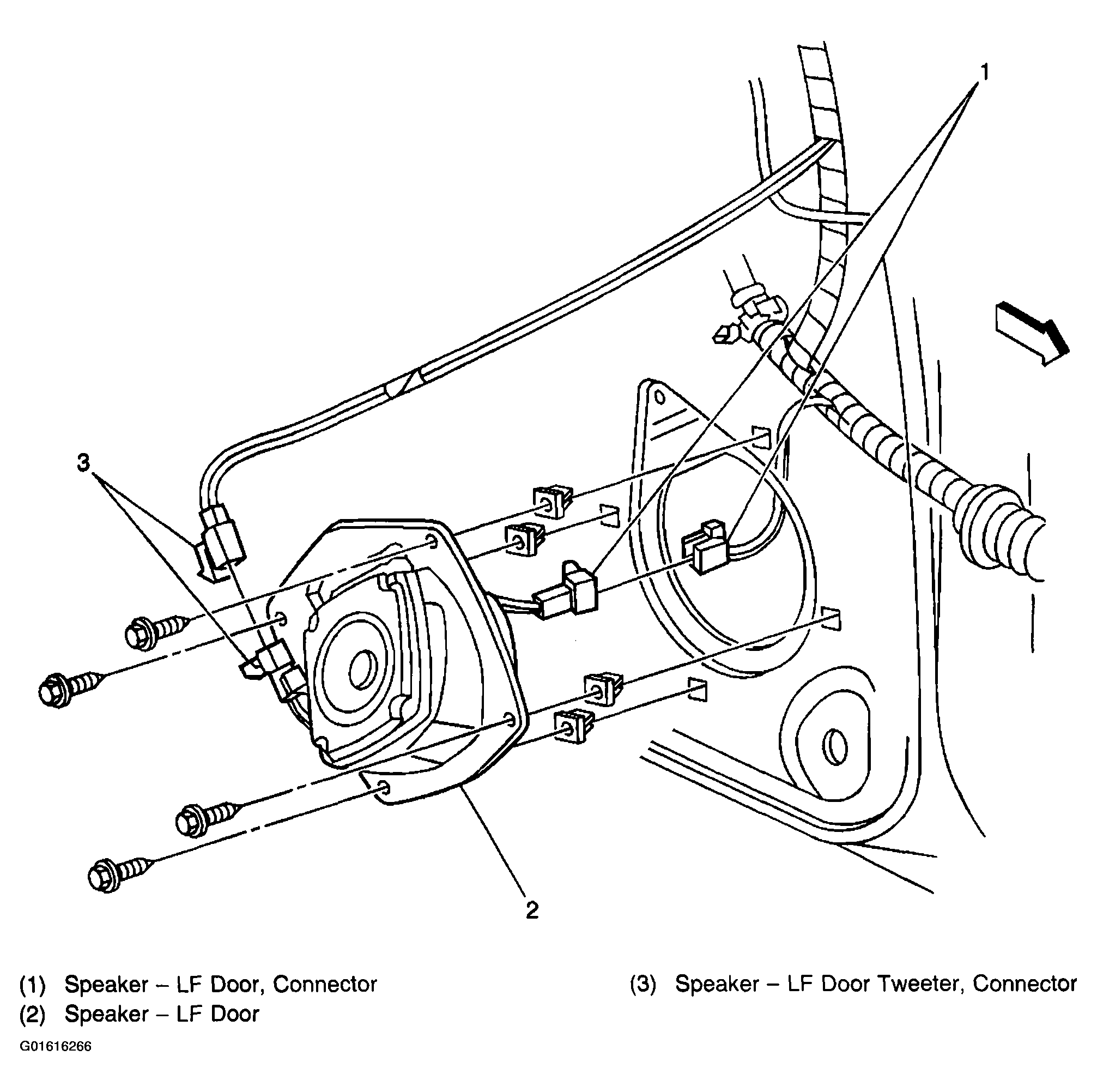 1
3
2

(1) Speaker – LF Door, Connector
(2) Speaker – LF Door

(3) Speaker – LF Door Tweeter, Connector

G01616266