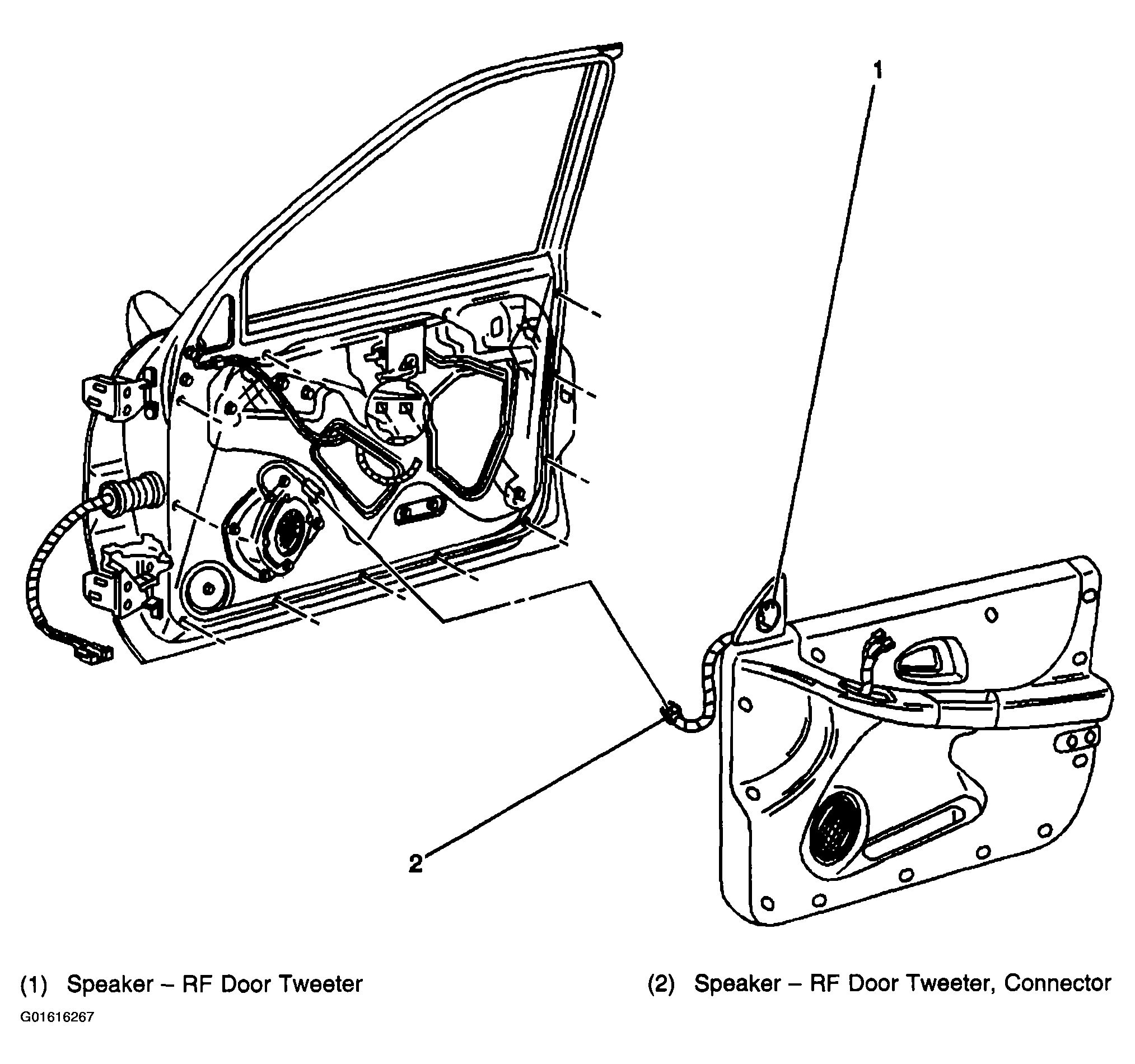 1

2

(1) Speaker – RF Door Tweeter

(2) Speaker – RF Door Tweeter, Connector

G01616267