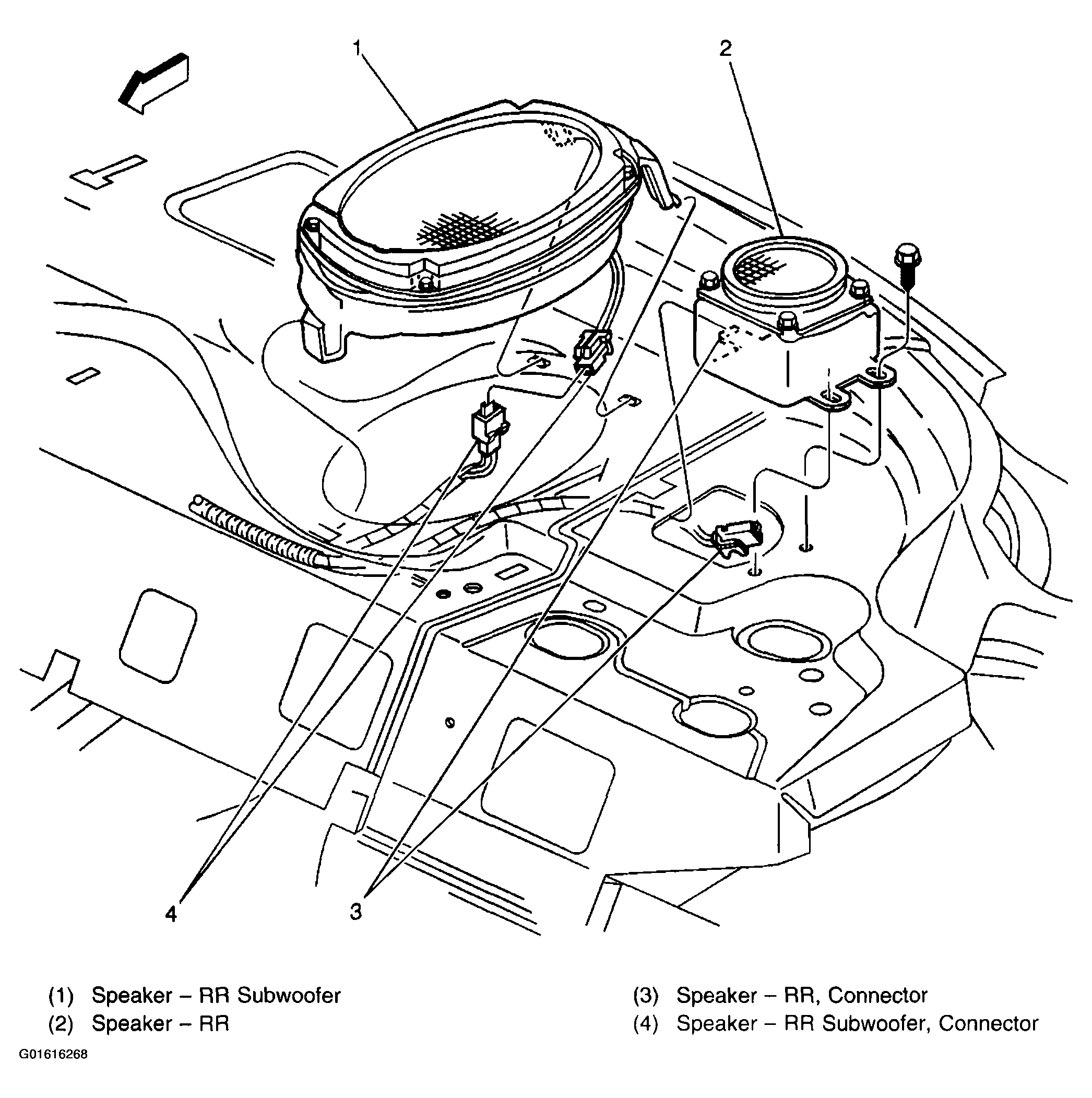 1
2
4
3

(1) Speaker – RR Subwoofer
(2) Speaker – RR

(3) Speaker – RR, Connector
(4) Speaker – RR Subwoofer, Connector

G01616268