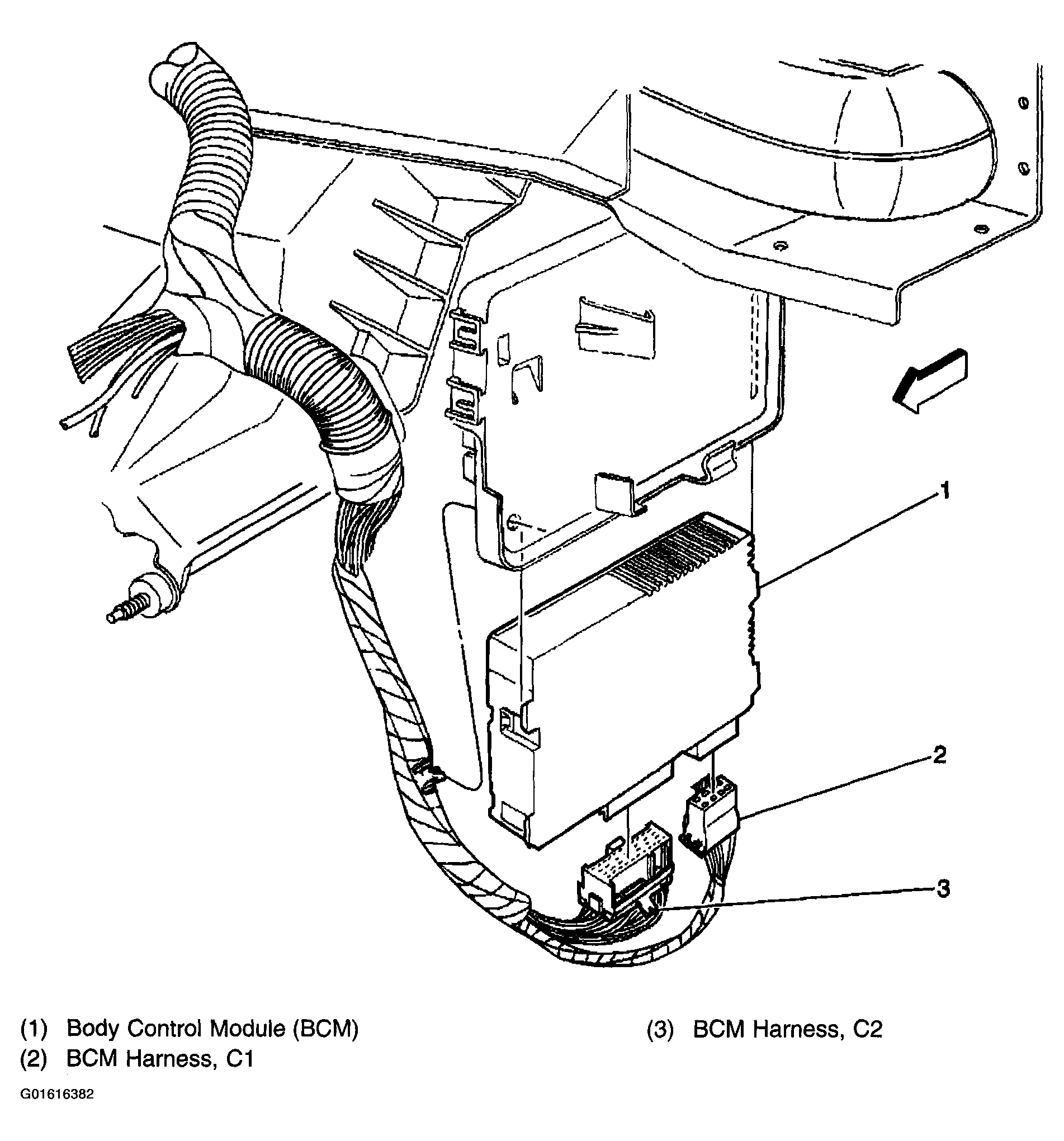 1

2

3

(1) Body Control Module (BCM)
(2) BCM Harness, C1
(3) BCM Harness, C2

G01616382