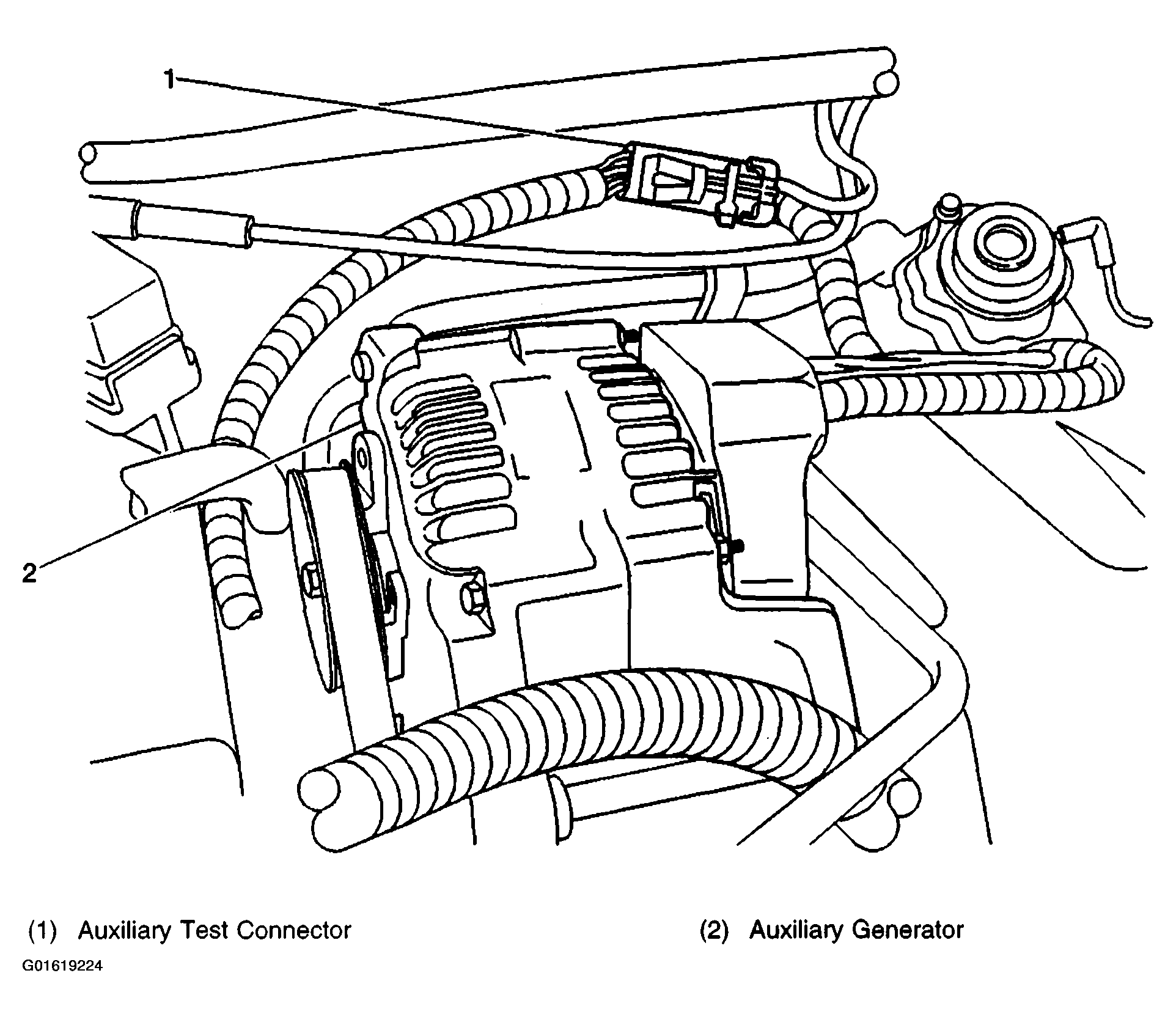 1

2

(1) Auxiliary Test Connector

(2) Auxiliary Generator

G01619224