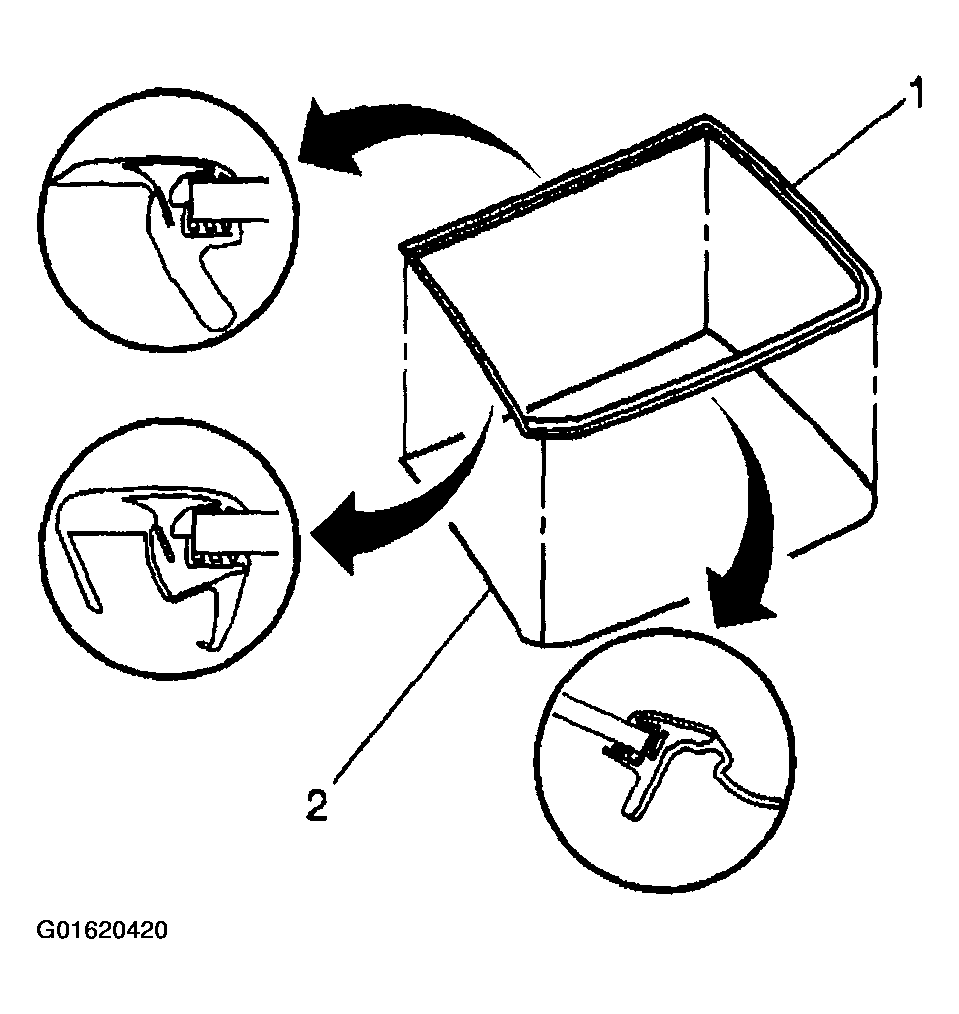 1

2

G01620420