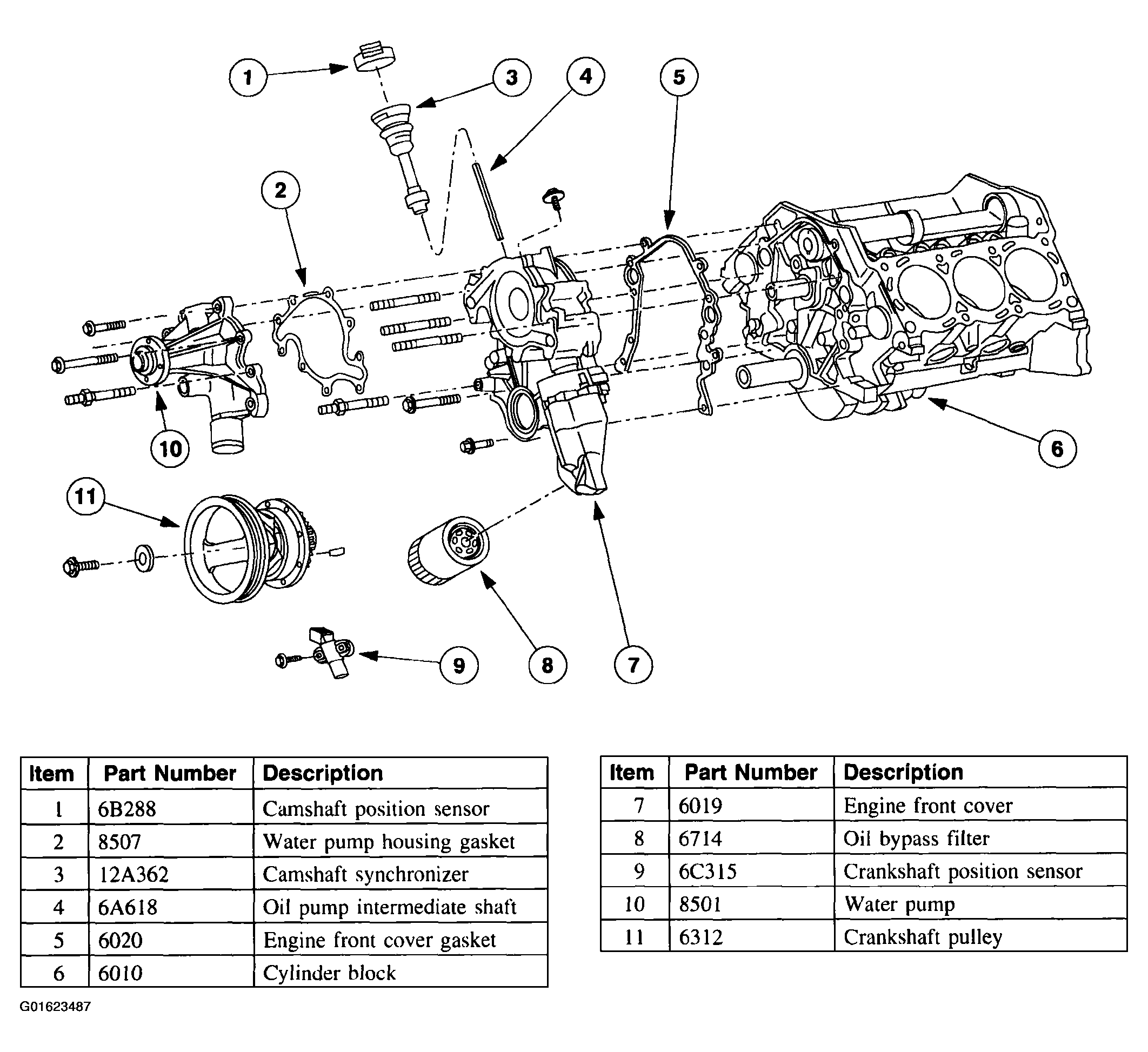 1
3
4
5
2
10
6
11
9
8
7

| Item | Part Number | Description |
|---|---|---|
| 1 | 6B288 | Camshaft position sensor |
| 2 | 8507 | Water pump housing gasket |
| 3 | 12A362 | Camshaft synchronizer |
| 4 | 6A618 | Oil pump intermediate shaft |
| 5 | 6020 | Engine front cover gasket |
| 6 | 6010 | Cylinder block |

| Item | Part Number | Description |
|---|---|---|
| 7 | 6019 | Engine front cover |
| 8 | 6714 | Oil bypass filter |
| 9 | 6C315 | Crankshaft position sensor |
| 10 | 8501 | Water pump |
| 11 | 6312 | Crankshaft pulley |

G01623487