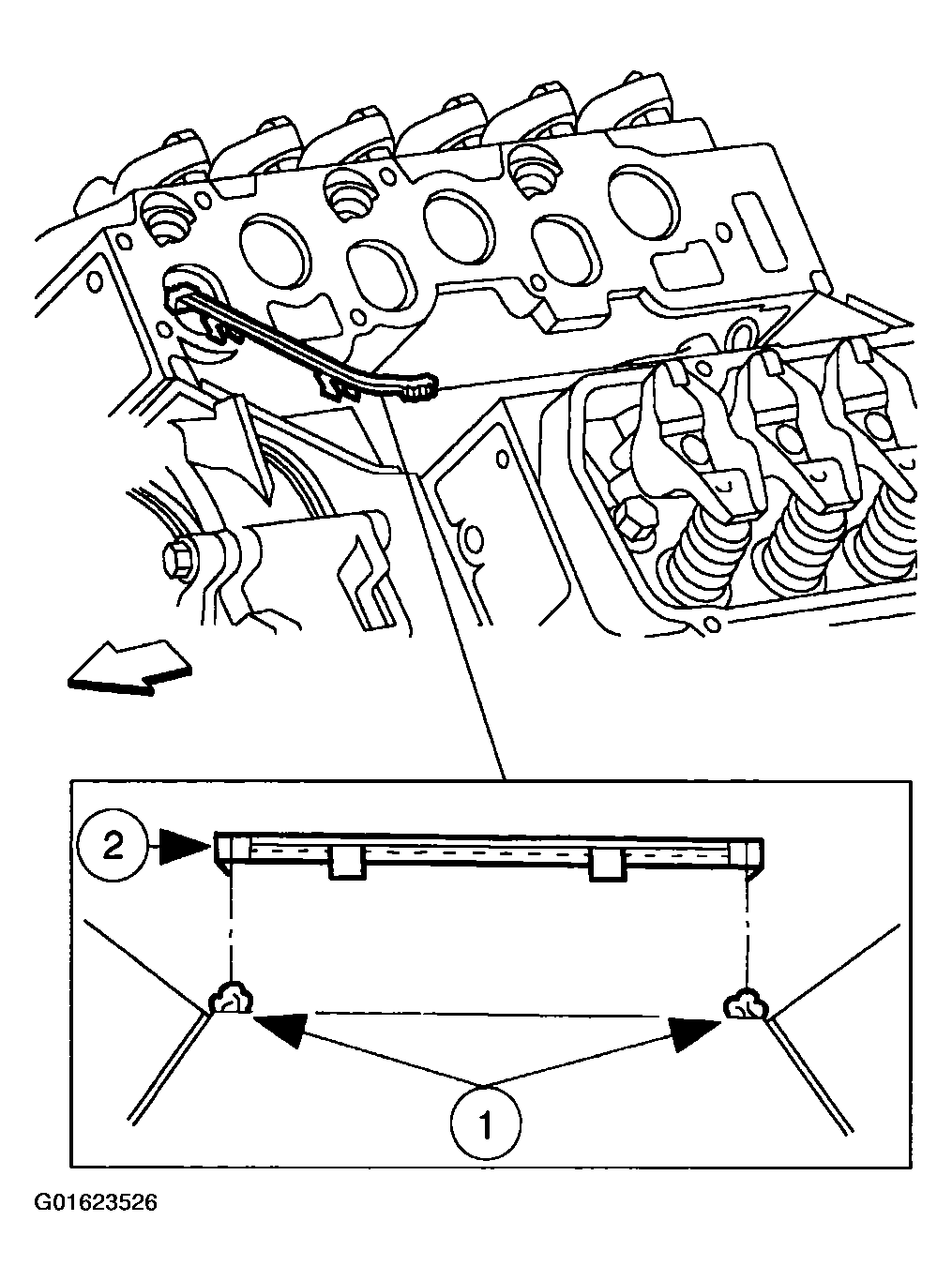 2

1

G01623526