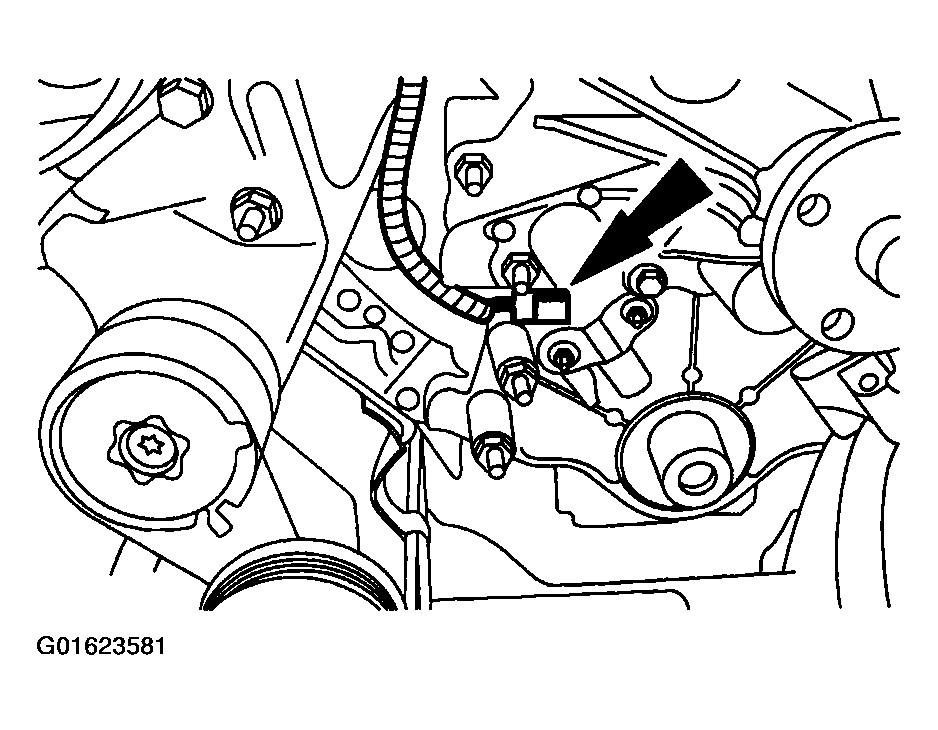 G01623581