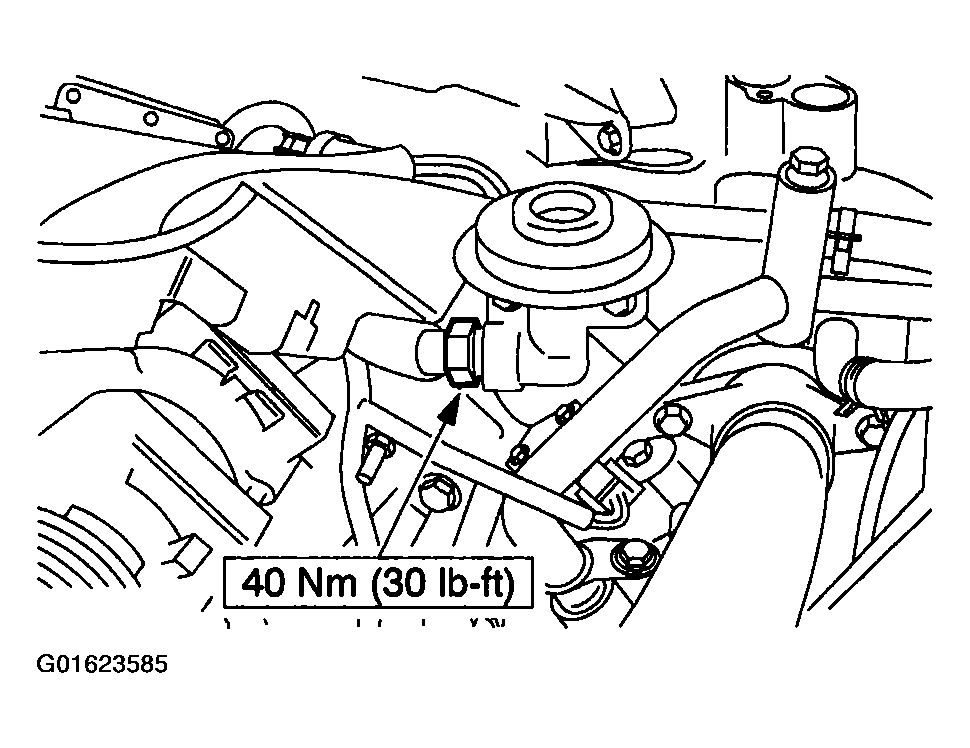 40 Nm (30 lb-ft)

G01623585